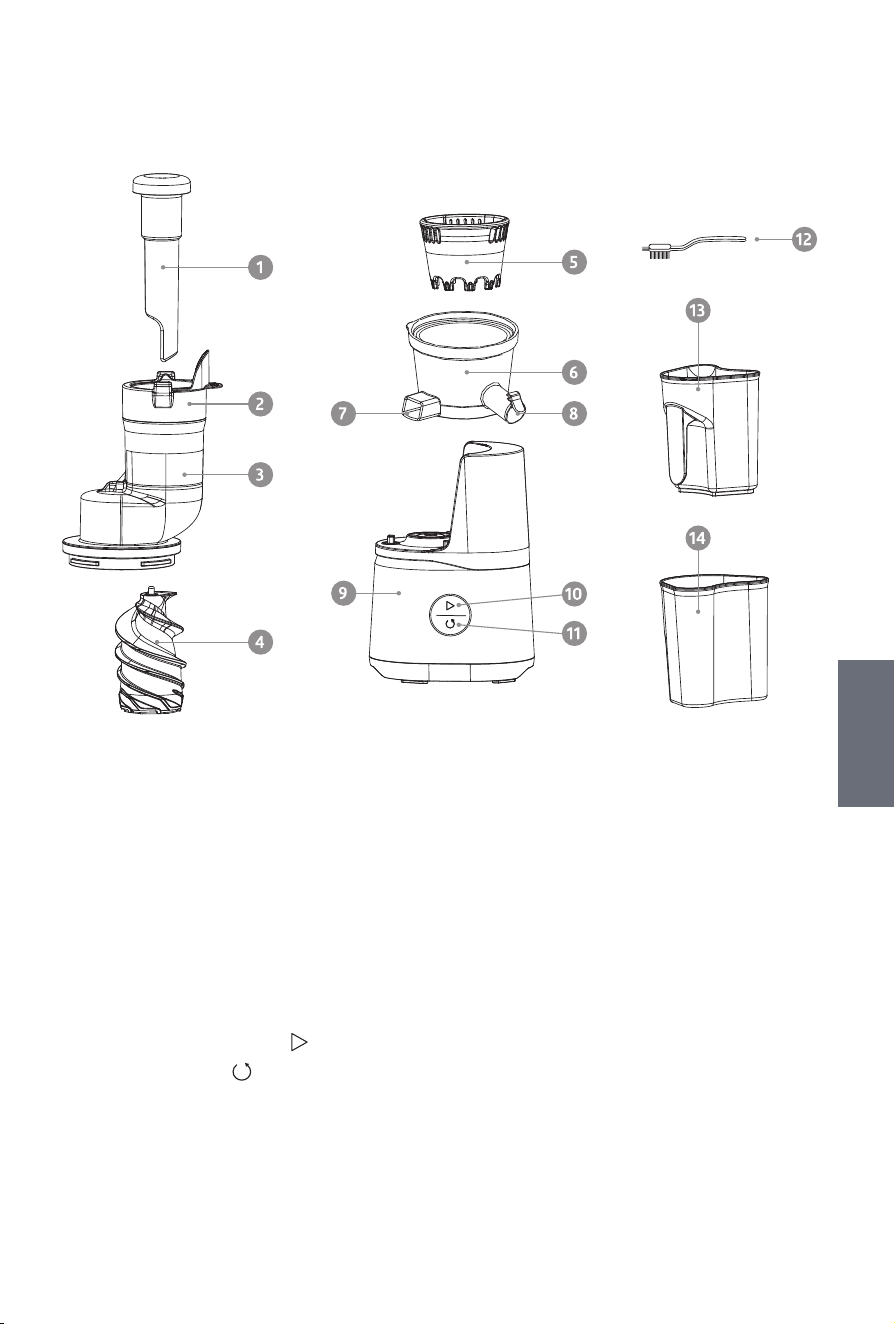 1
2
3
4
5
6
7
8
9
10
11
12
13
14