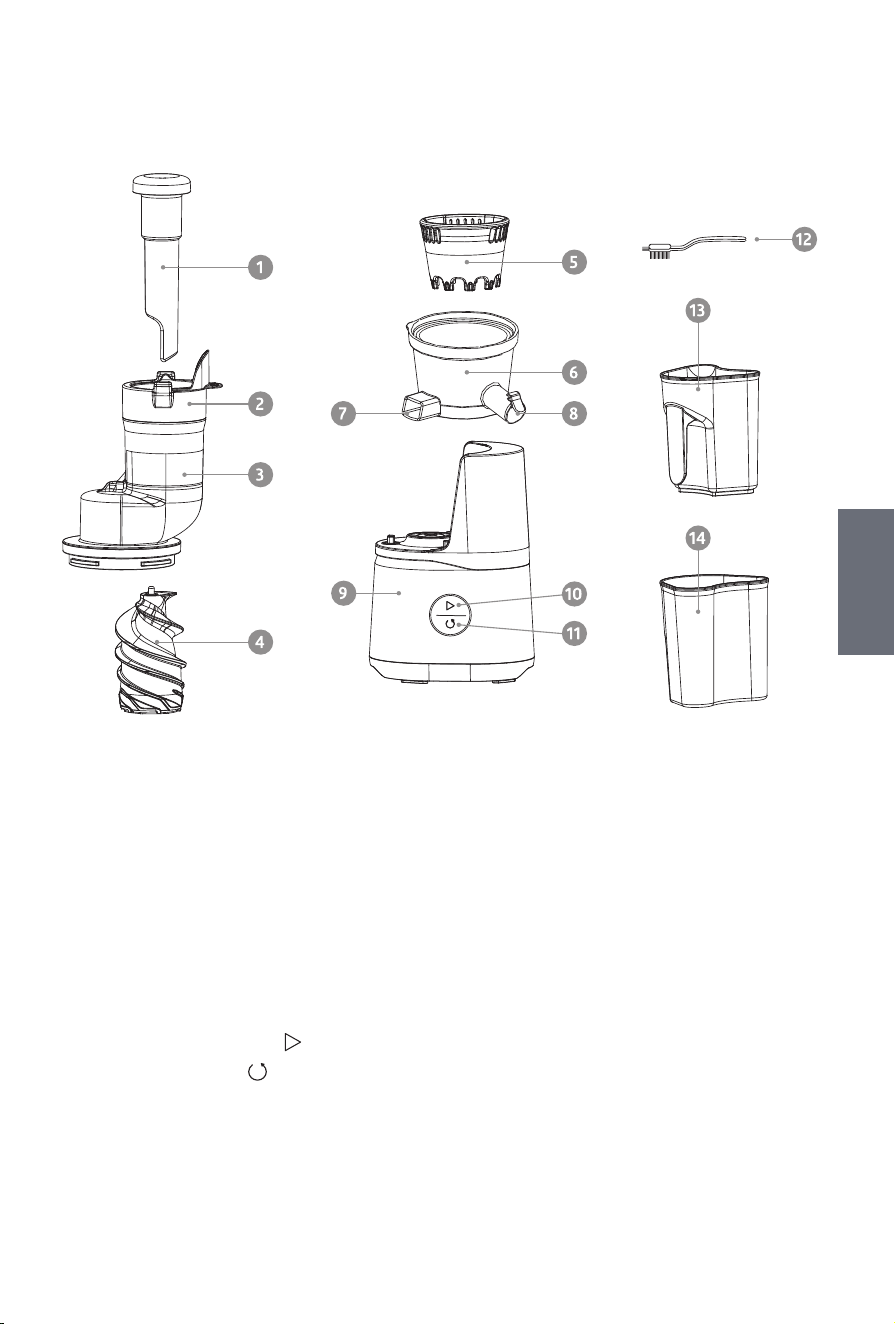 1
2
3
4
5
6
7
8
9
10
11
12
13
14