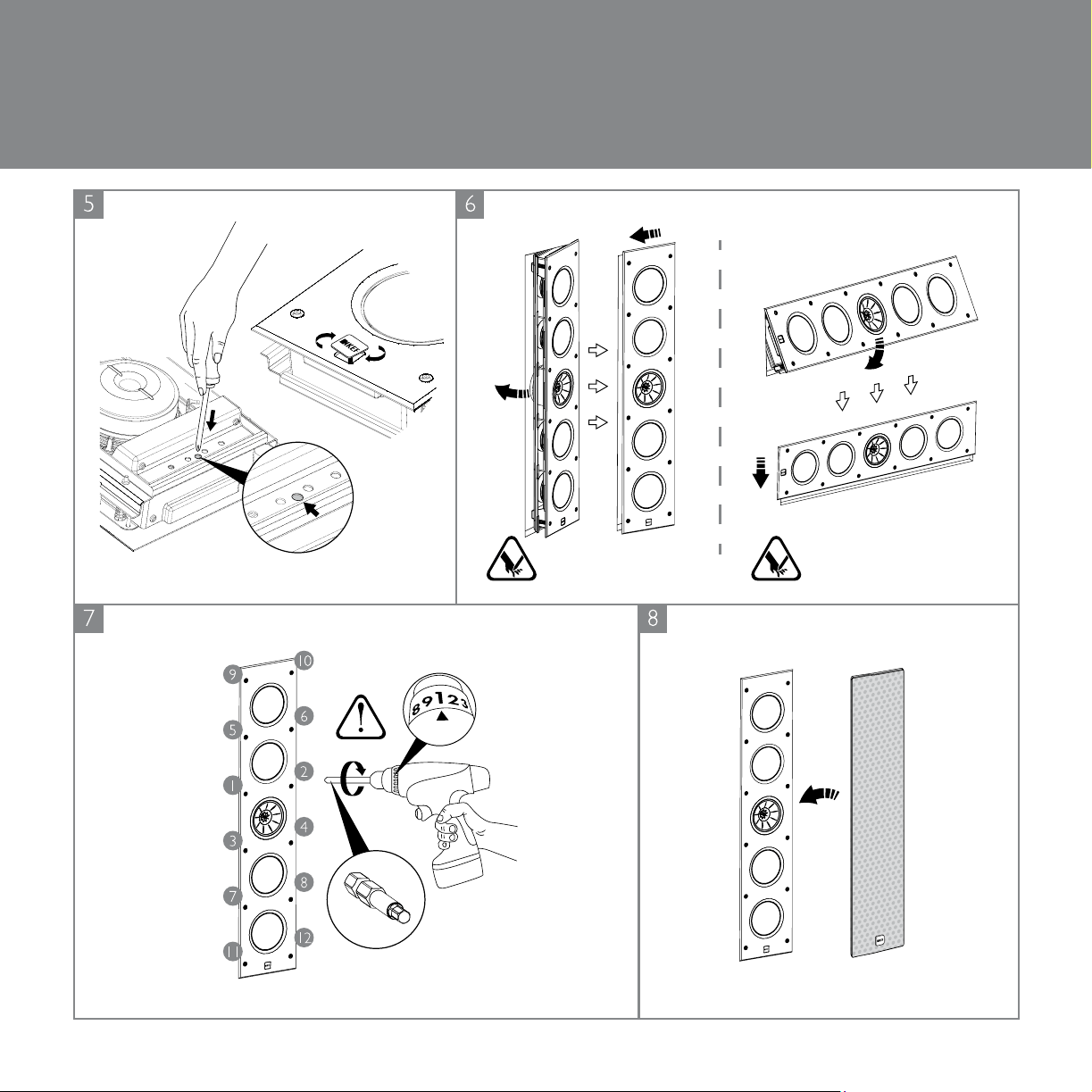 5

KEF

6

7

9
10
5
6
1
2
3
4
7
8
11
12

8 9 1 2 3

8