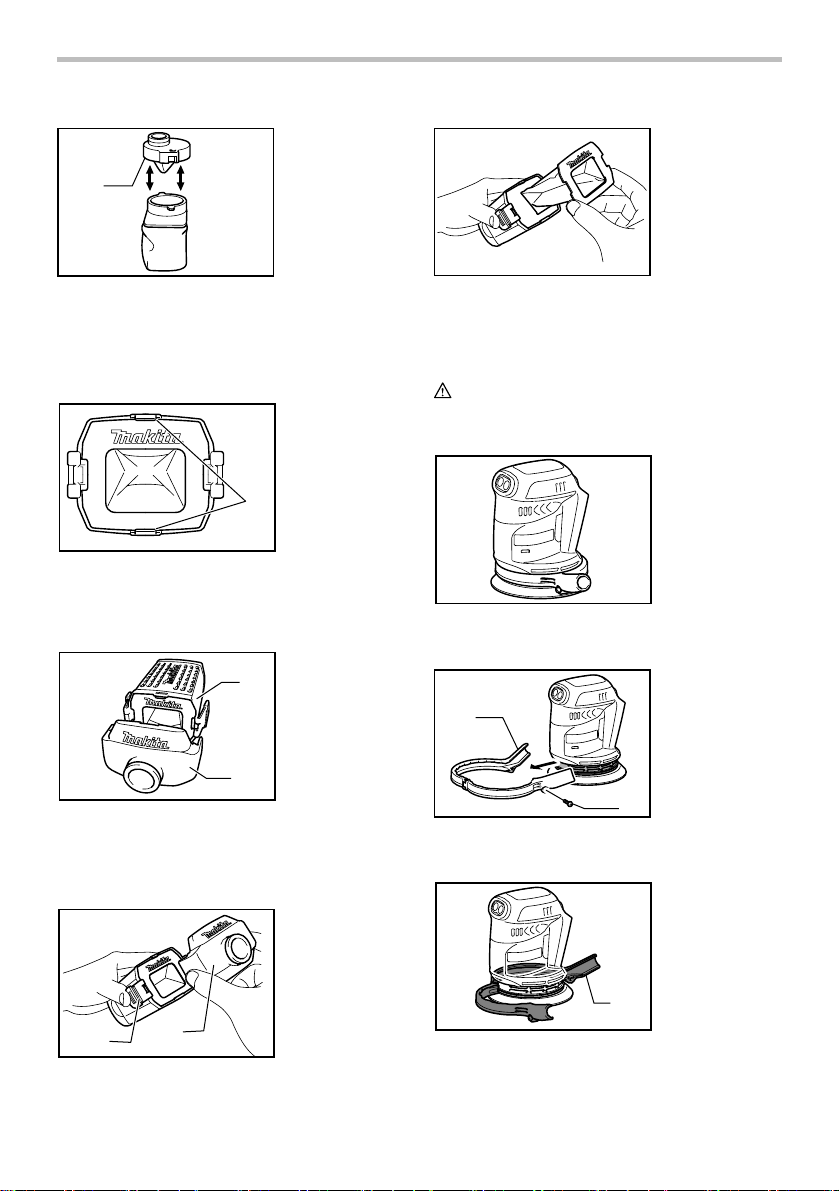 makita

makita

makita

makita

makita