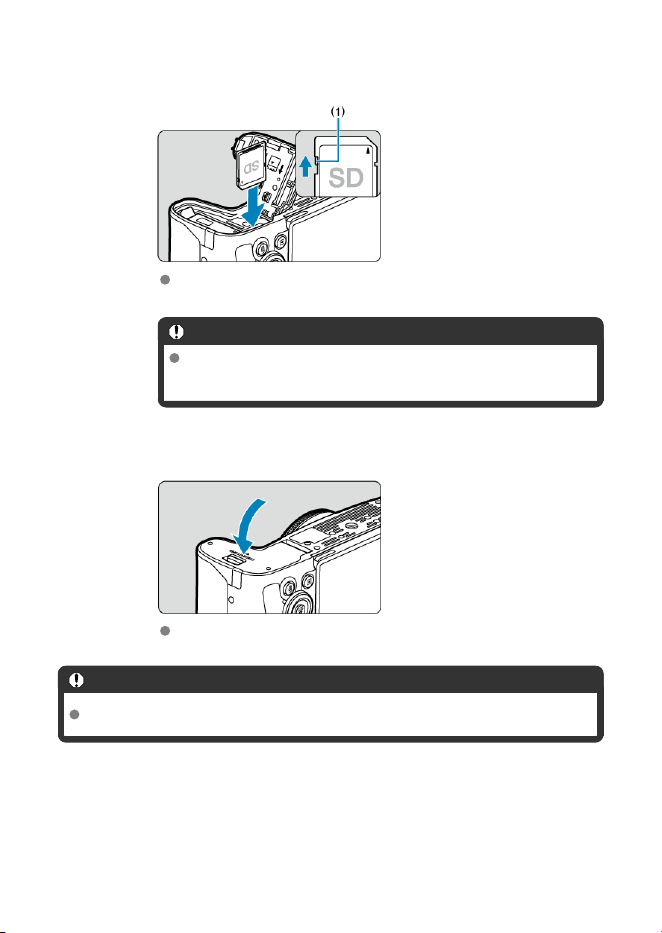 (1)

SD

SD