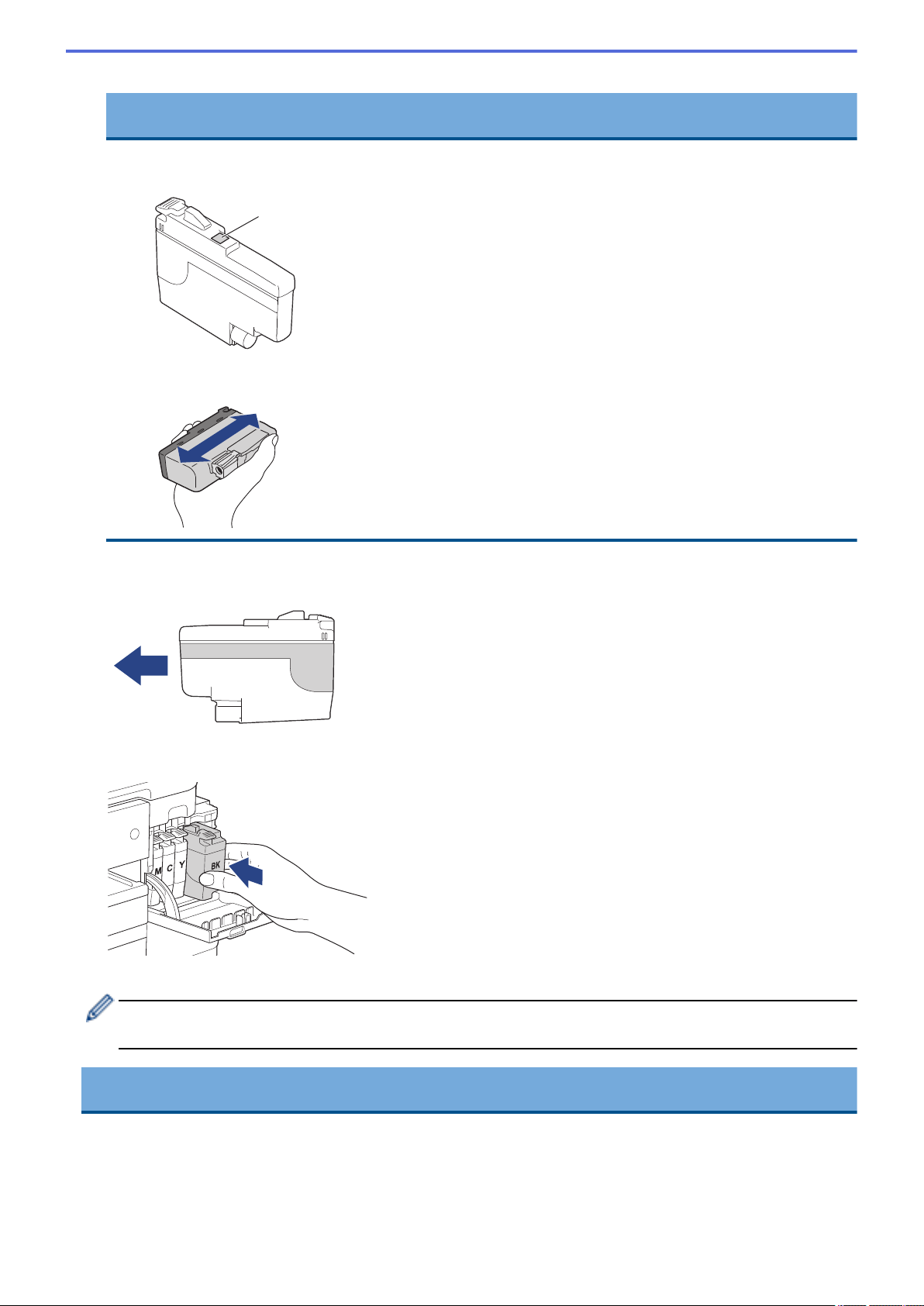 M
C
Y
BK