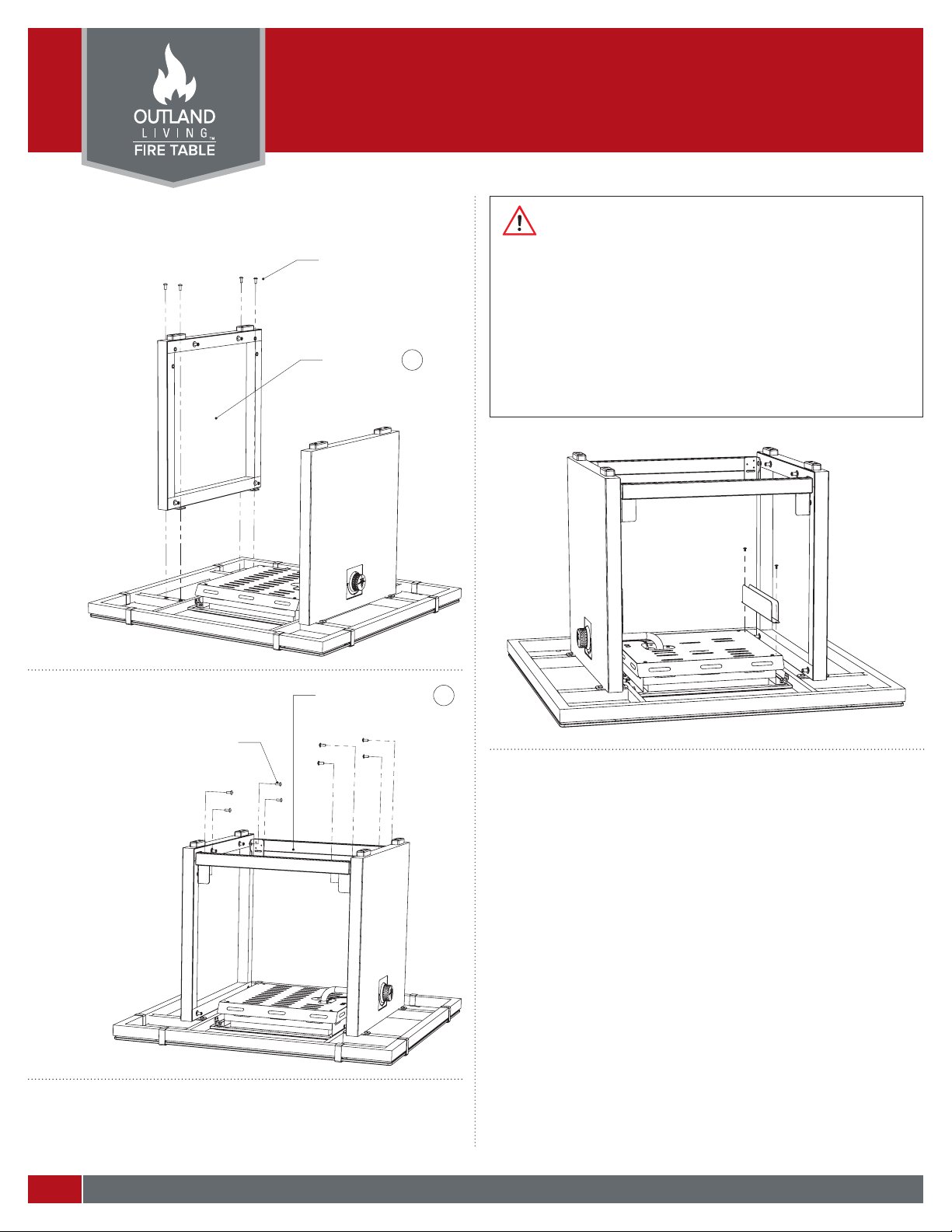 OUTLAND
LIVING™
FIRE TABLE