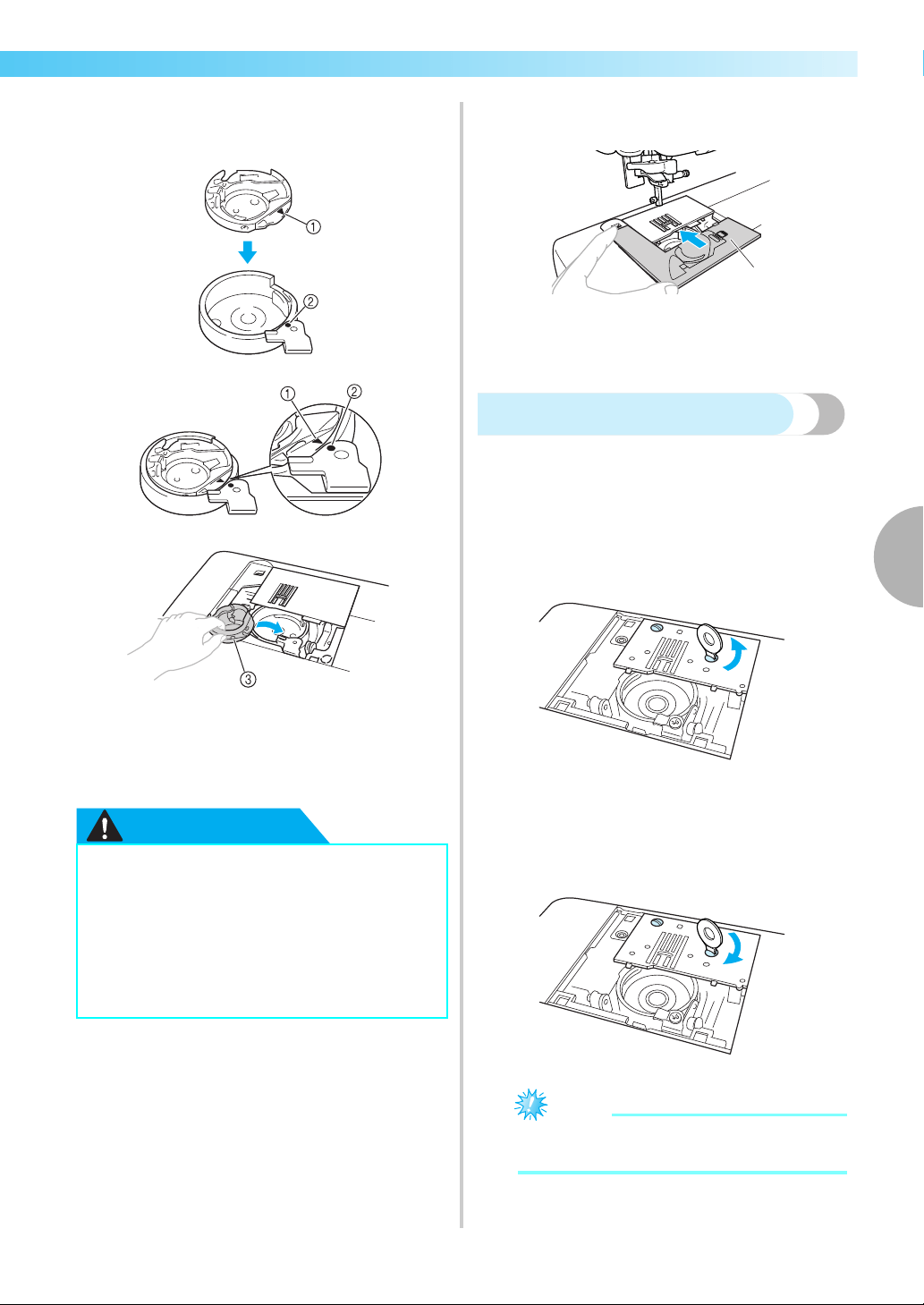 ①

②

① ②

③