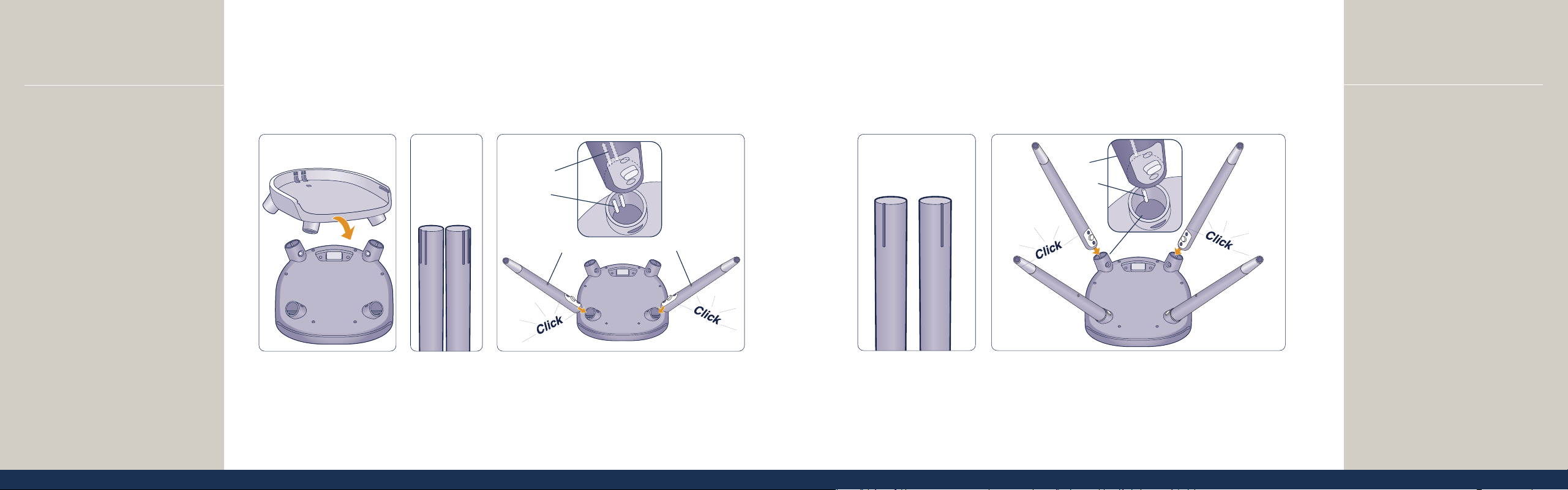 Click

Click

Click

Click