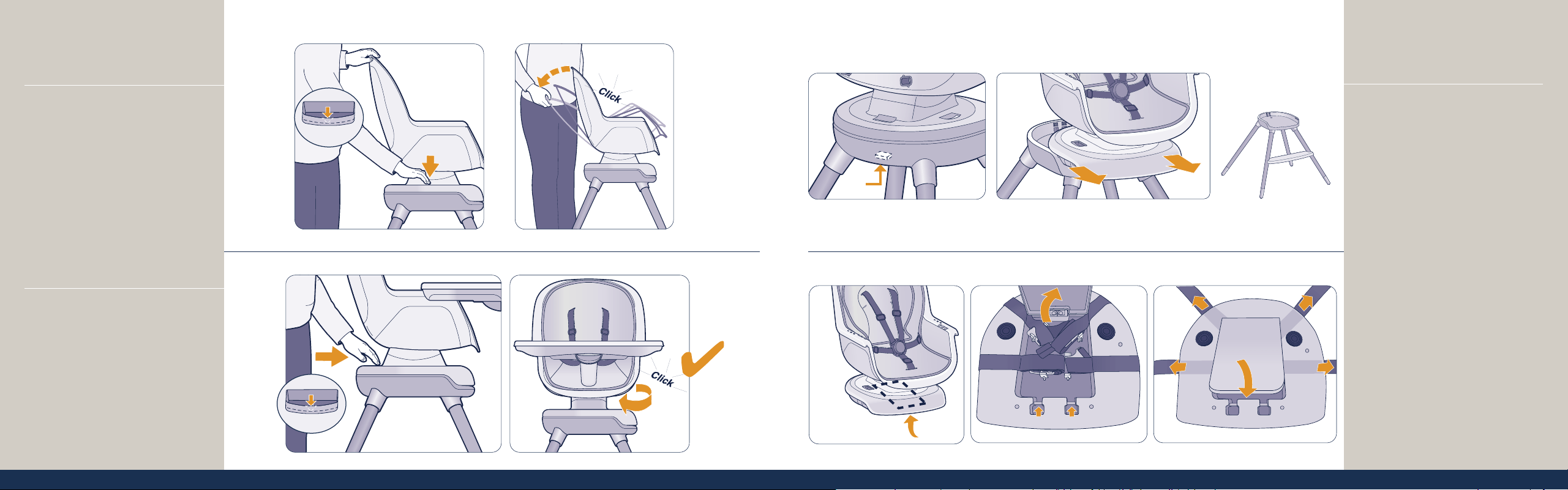 Click

Click