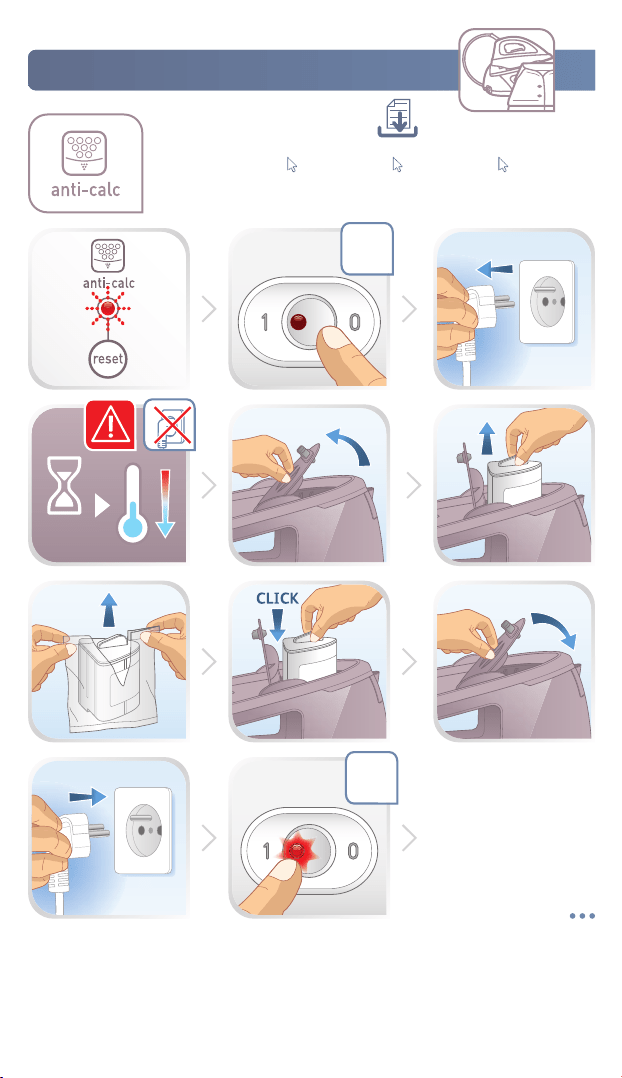 anti-calc

anti-calc

reset

1 0

CLICK

1 0