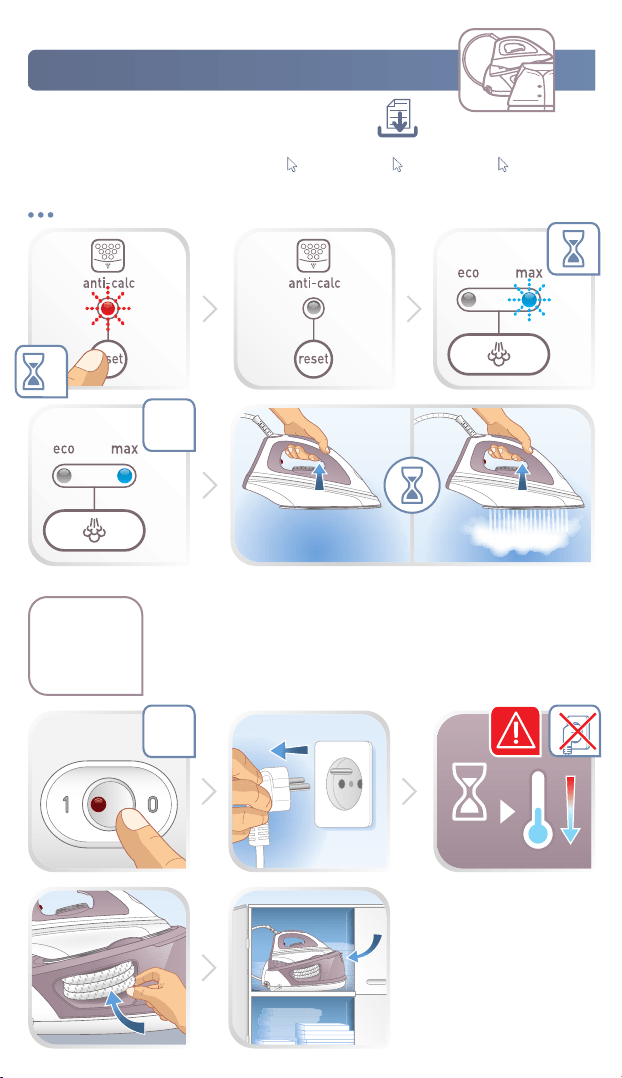 anti-calc

reset

anti-calc

reset

eco max

eco max

1 0