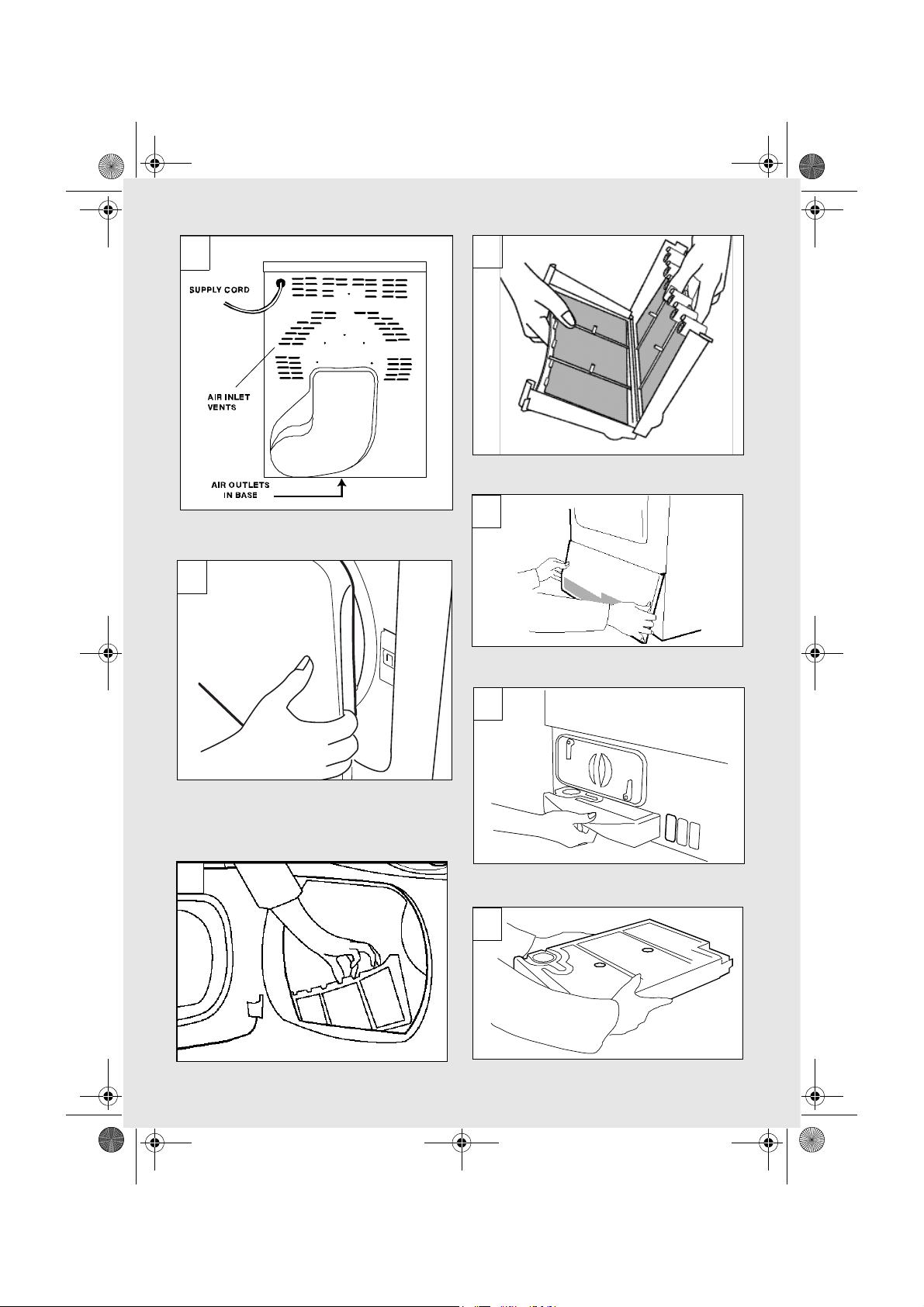 SUPPLY CORD

AIR INLET VENTS

AIR OUTLETS IN BASE