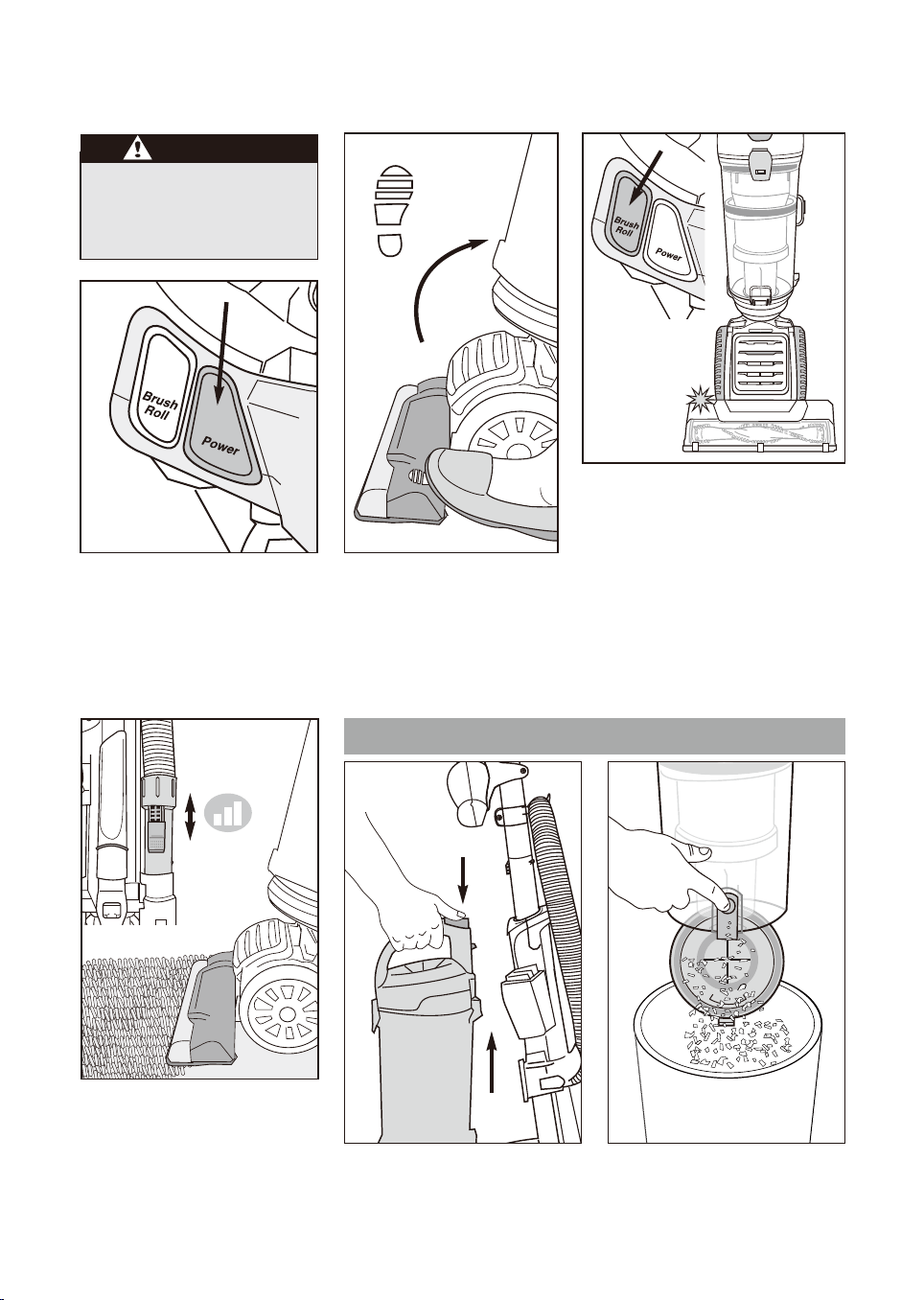 Brush Roll

Power

Brush Roll

Power