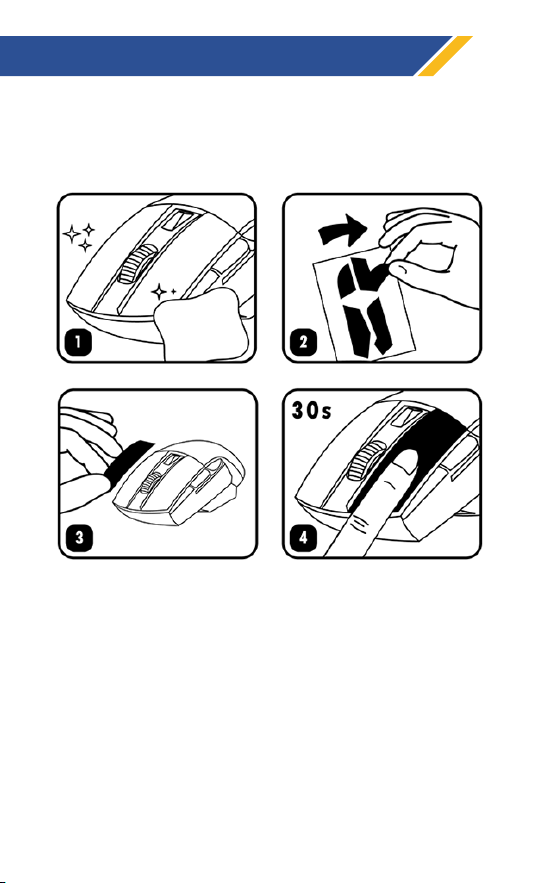 1

2

3

30s

4