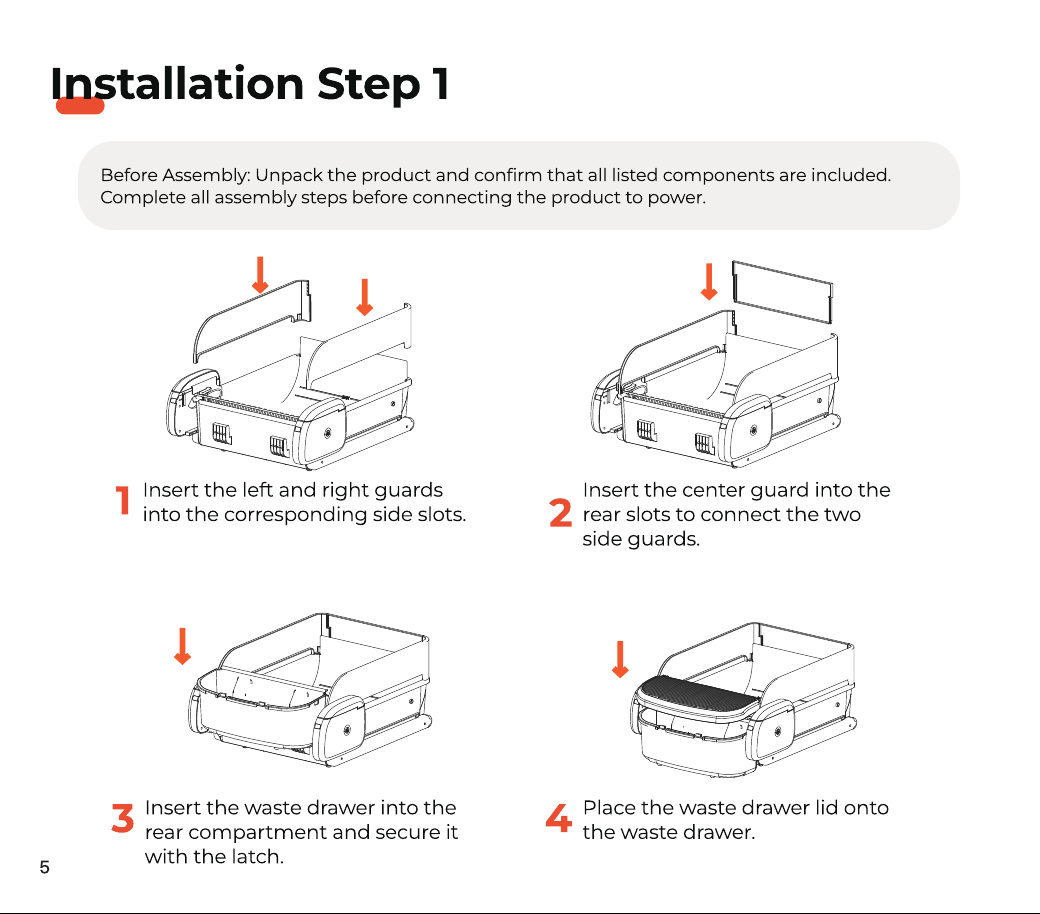 Installation Step 1

Before Assembly: Unpack the product and confirm that all listed components are included. Complete all assembly steps before connecting the product to power.

1 Insert the left and right guards into the corresponding side slots.

2 Insert the center guard into the rear slots to connect the two side guards.

3 Insert the waste drawer into the rear compartment and secure it with the latch.

4 Place the waste drawer lid onto the waste drawer.

5