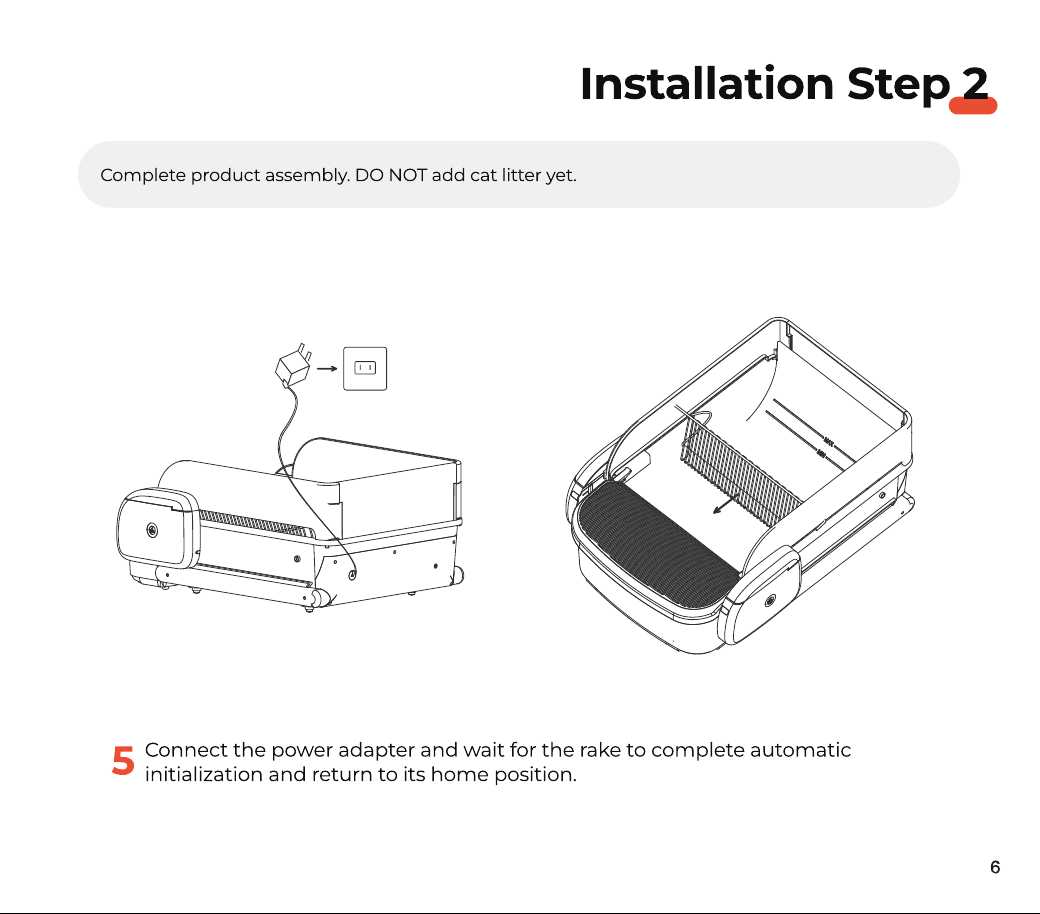 Installation Step 2

Complete product assembly. DO NOT add cat litter yet.

5 Connect the power adapter and wait for the rake to complete automatic initialization and return to its home position.

6