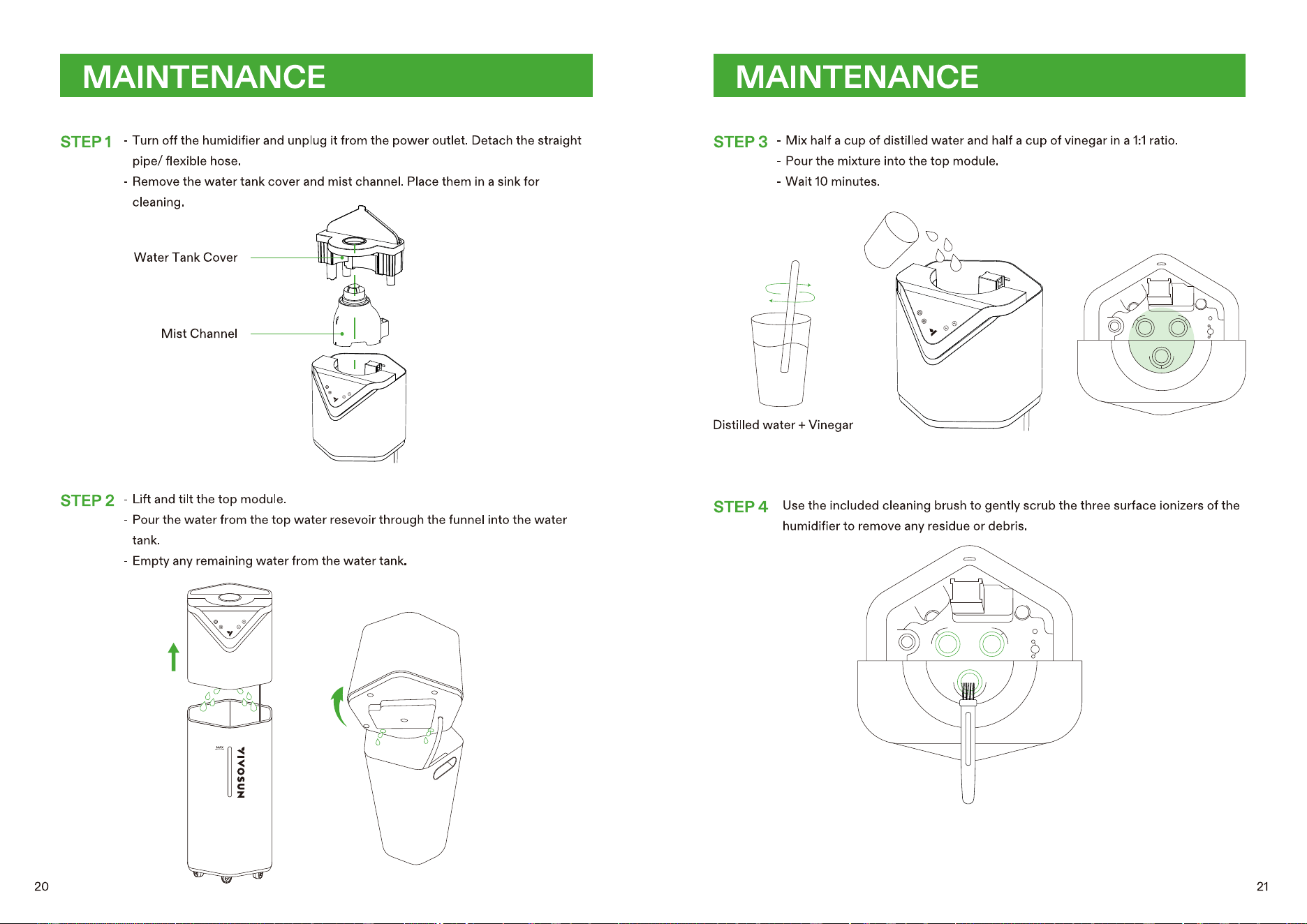 MAINTENANCE

STEP 1 - Turn off the humidifier and unplug it from the power outlet. Detach the straight pipe/ flexible hose.
- Remove the water tank cover and mist channel. Place them in a sink for cleaning.

Water Tank Cover

Mist Channel

STEP 2 - Lift and tilt the top module.
- Pour the water from the top water resevoir through the funnel into the water tank.
- Empty any remaining water from the water tank.

MAX

VIVOSUN

20

MAINTENANCE

STEP 3 - Mix half a cup of distilled water and half a cup of vinegar in a 1:1 ratio.
- Pour the mixture into the top module.
- Wait 10 minutes.

Distilled water + Vinegar

STEP 4 Use the included cleaning brush to gently scrub the three surface ionizers of the humidifier to remove any residue or debris.

21