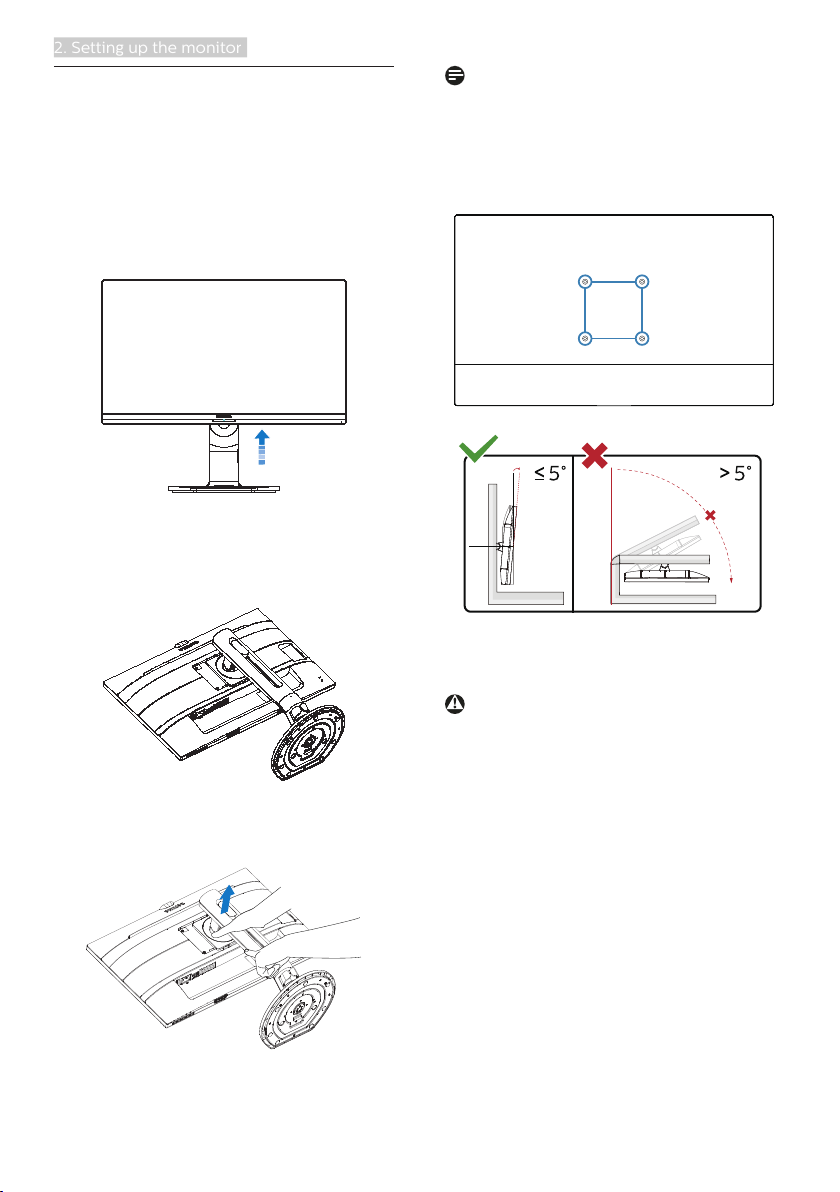 2. Setting up the monitor

≤ 5°

> 5°