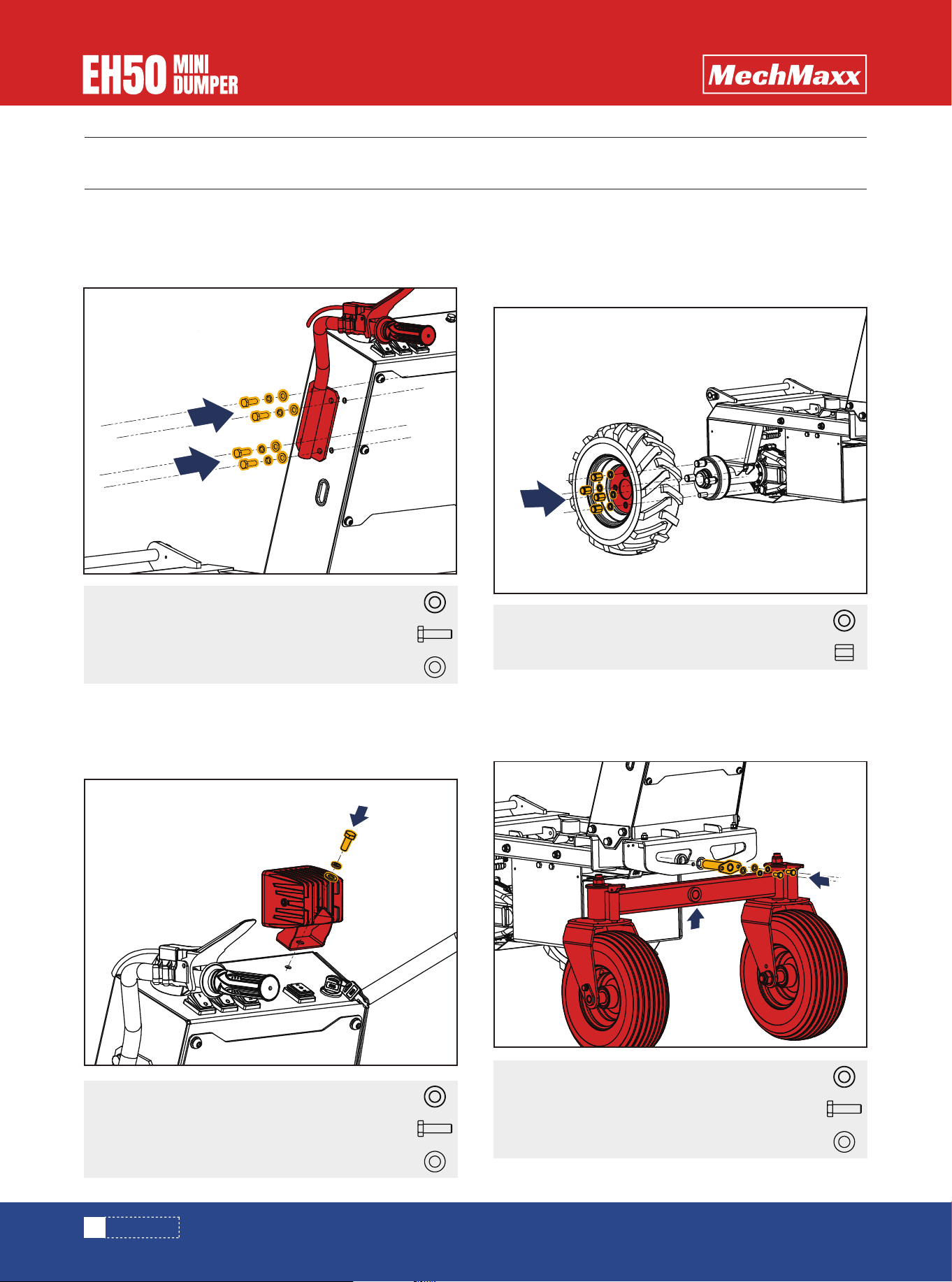 EH50 MINI DUMPER

MechMaxx