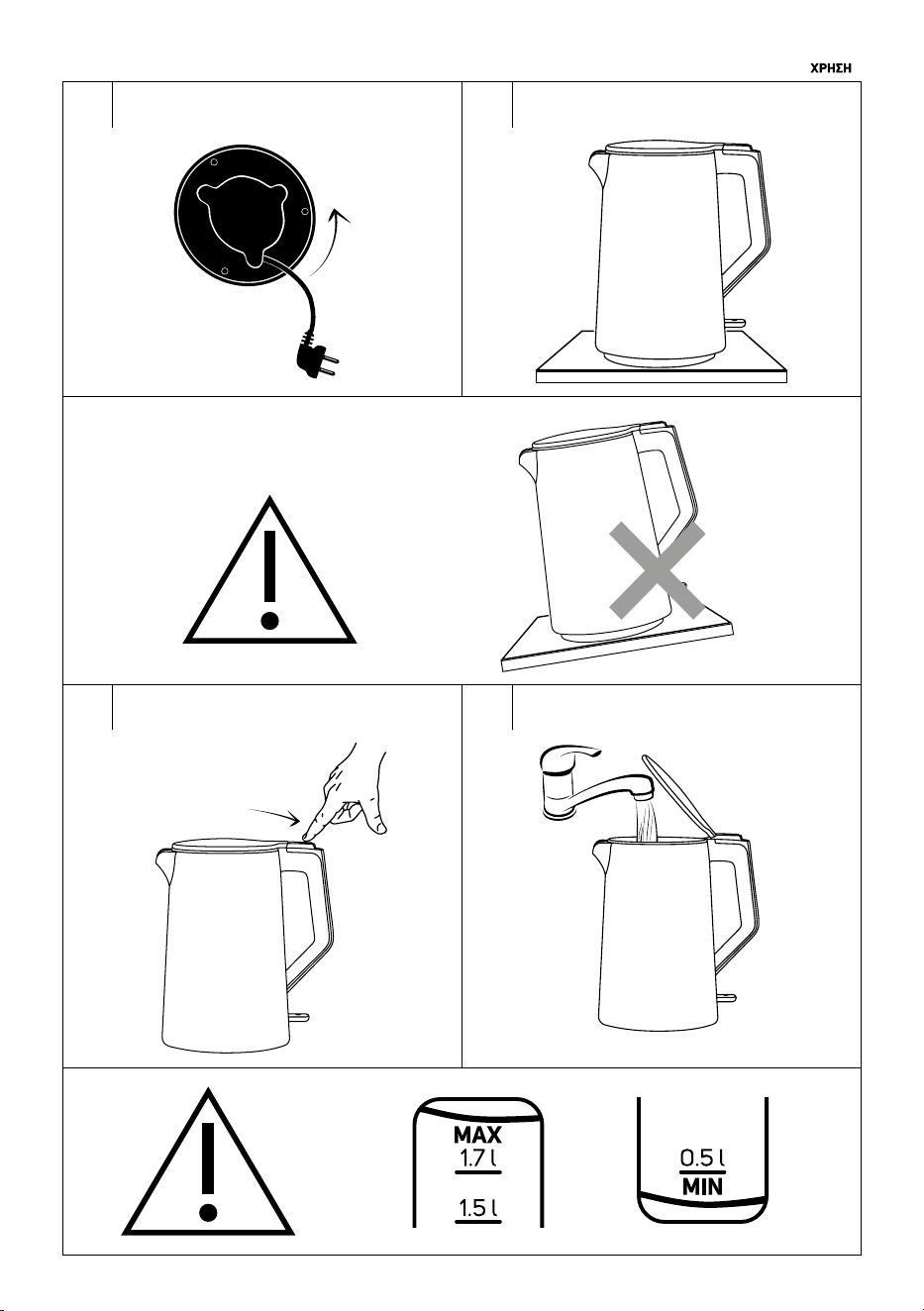 ΧΡΗΣΗ

MAX
1.7 l
1.5 l

0.5 l
MIN