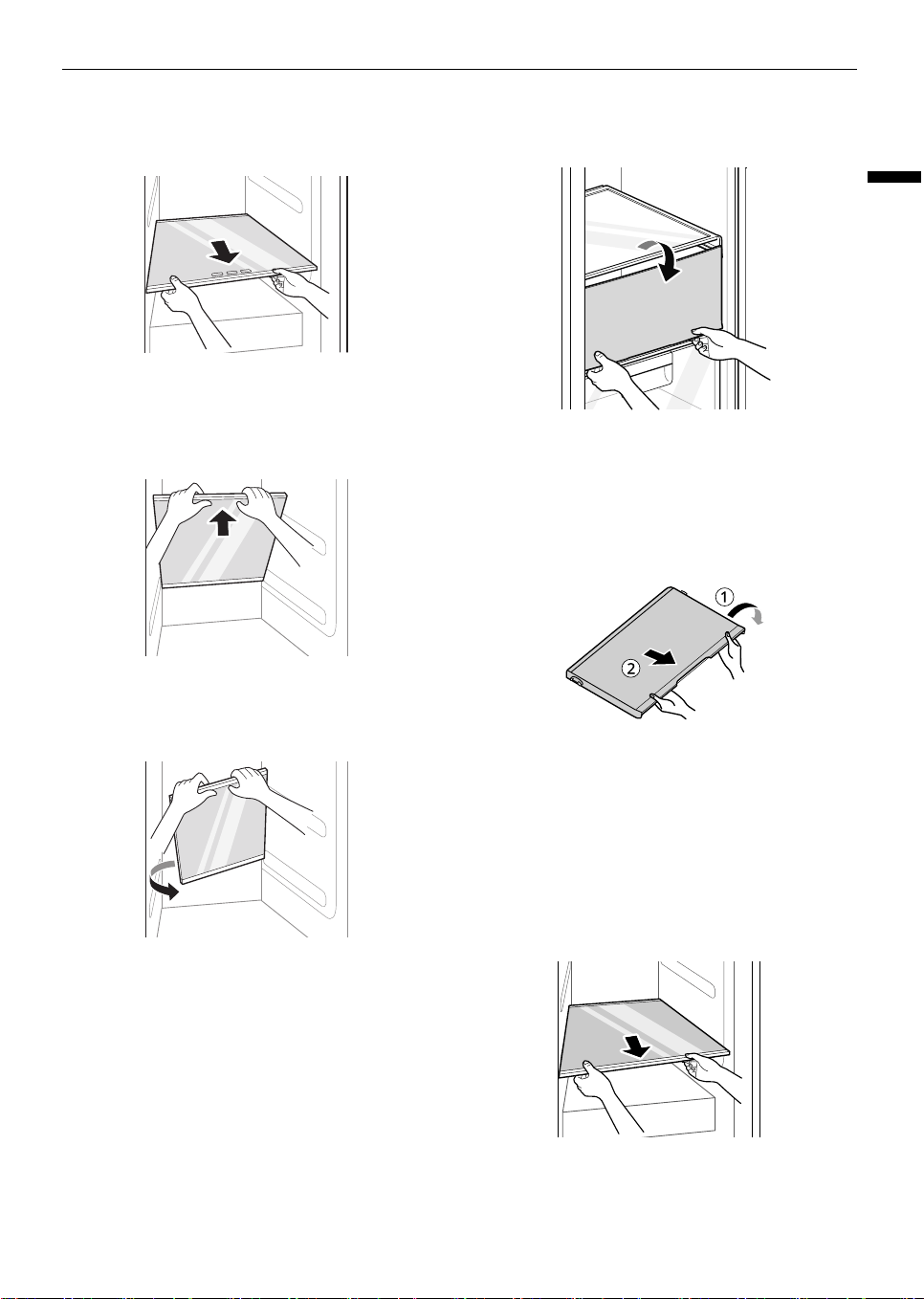 1

2