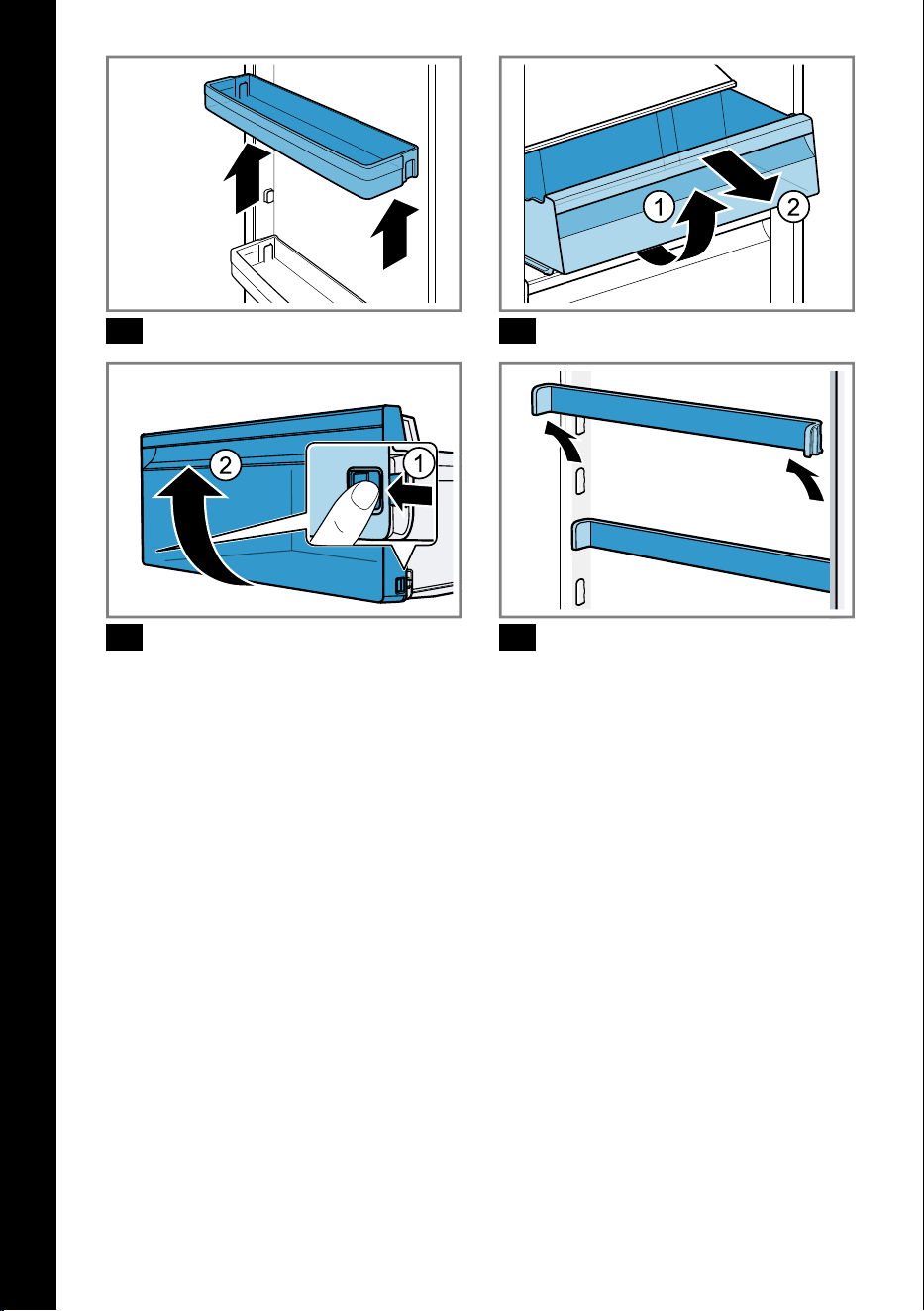 1
2
2
1