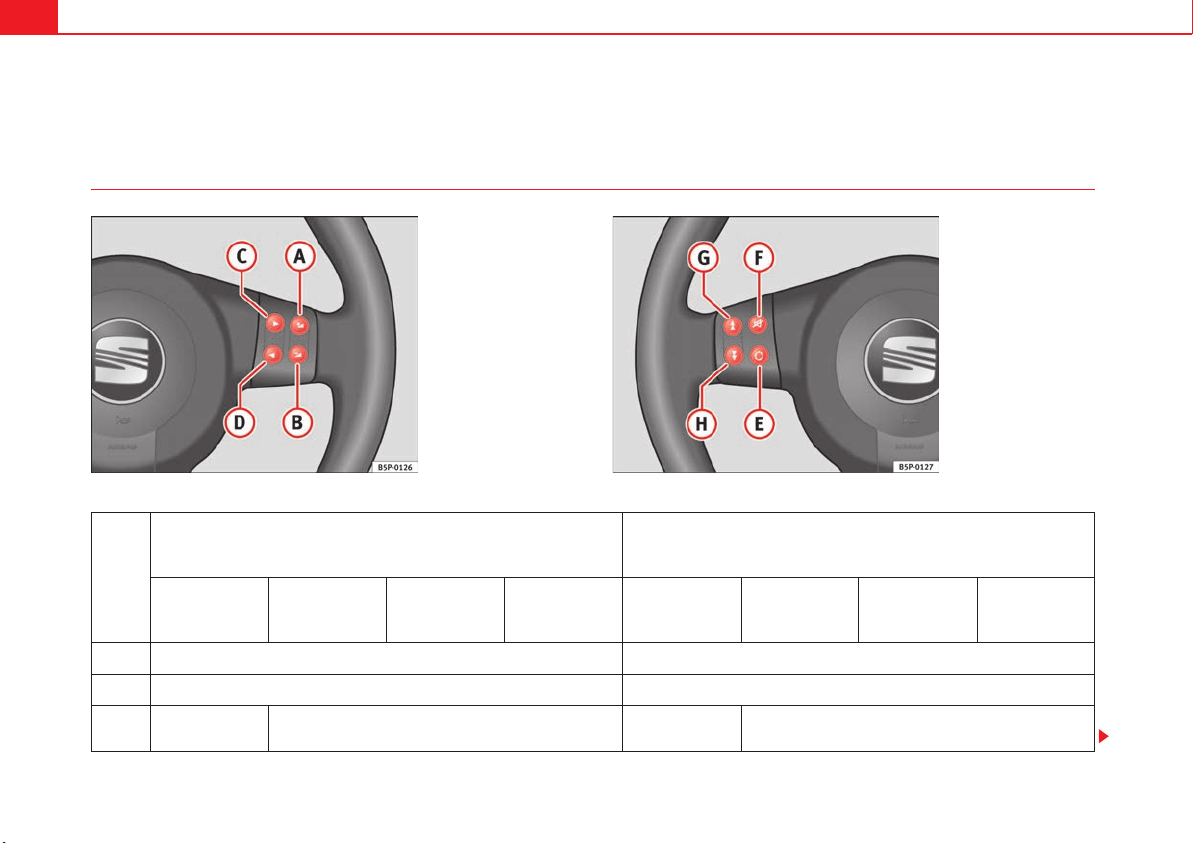 C
A
D
B
B5P-0126

G
F
H
E
B5P-0127