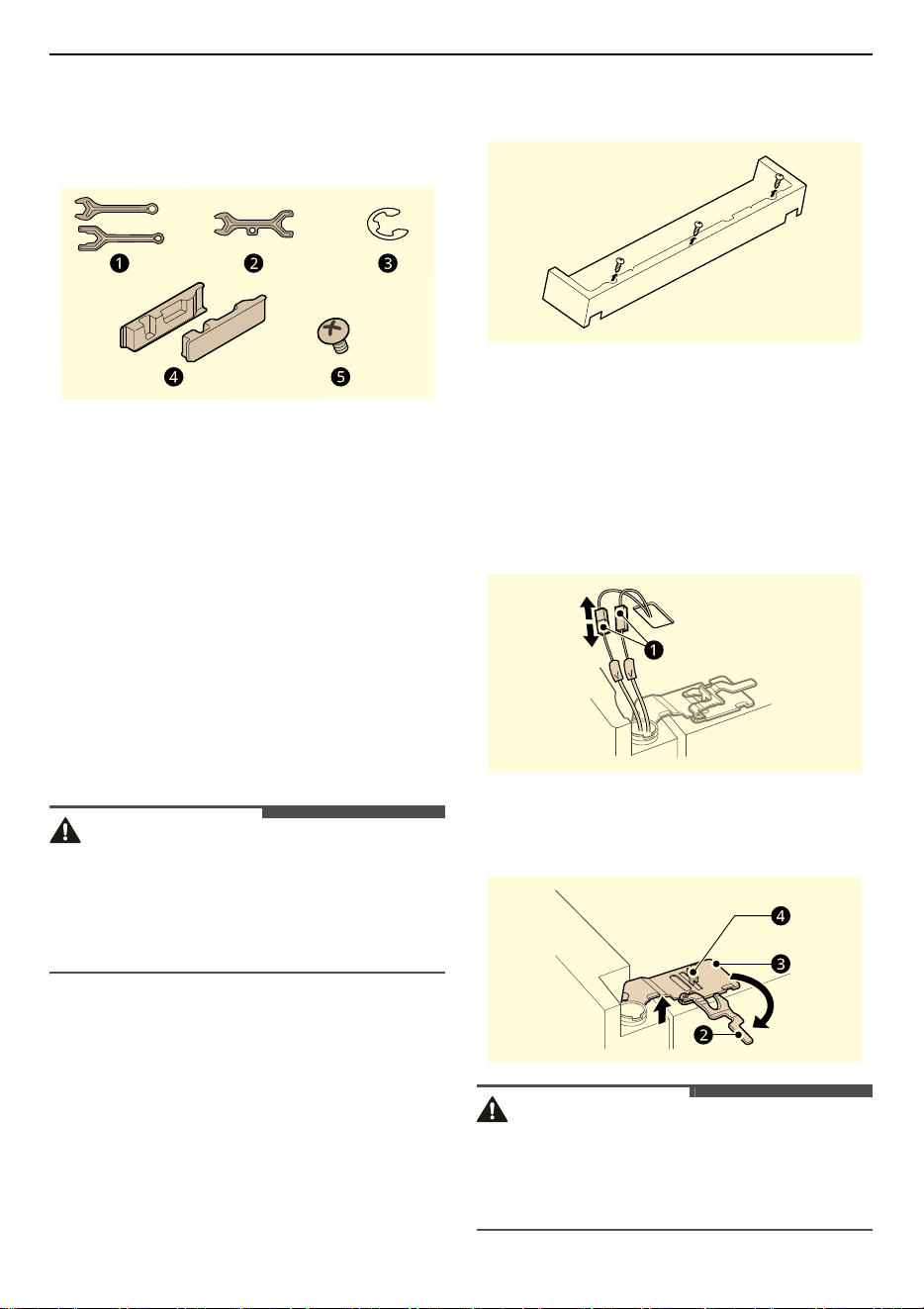 ❶ ❷ ❸
❹ ❺

❶

❹
❸
❷