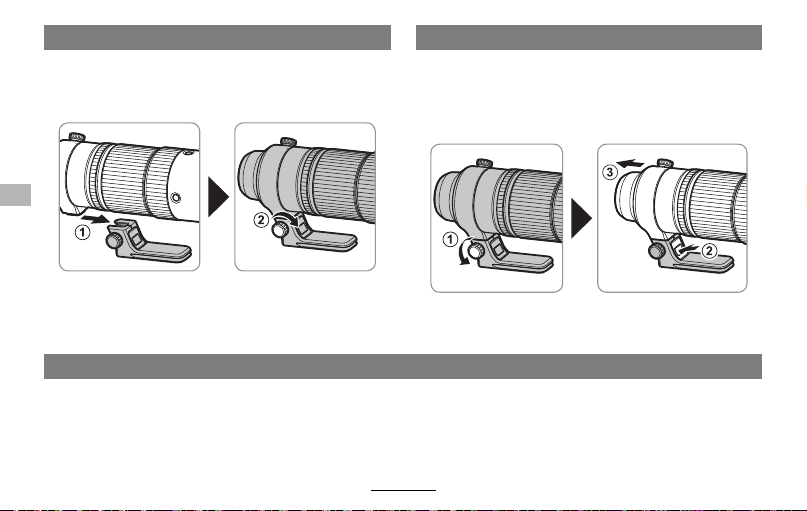 ①

②

①

③

②