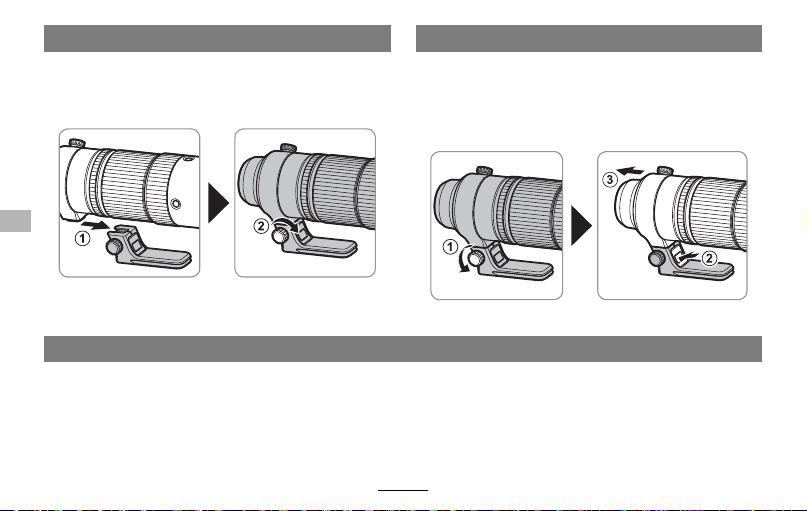 ①

②

①

③

②