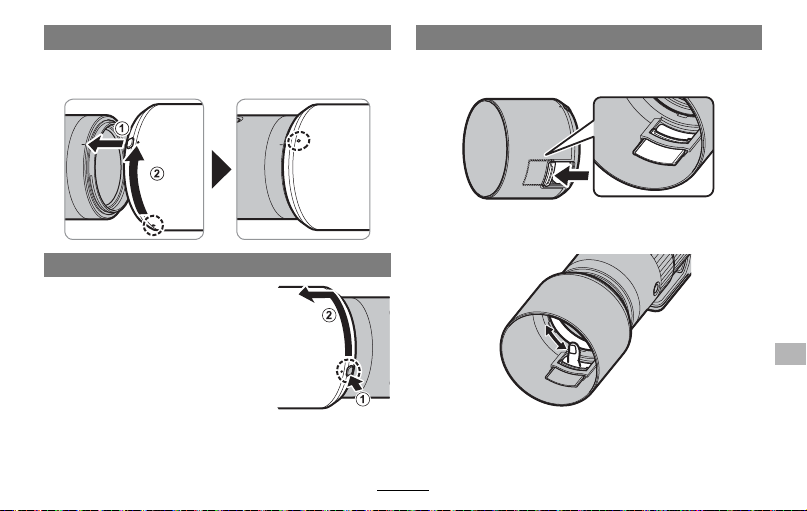 ①
②
②
①