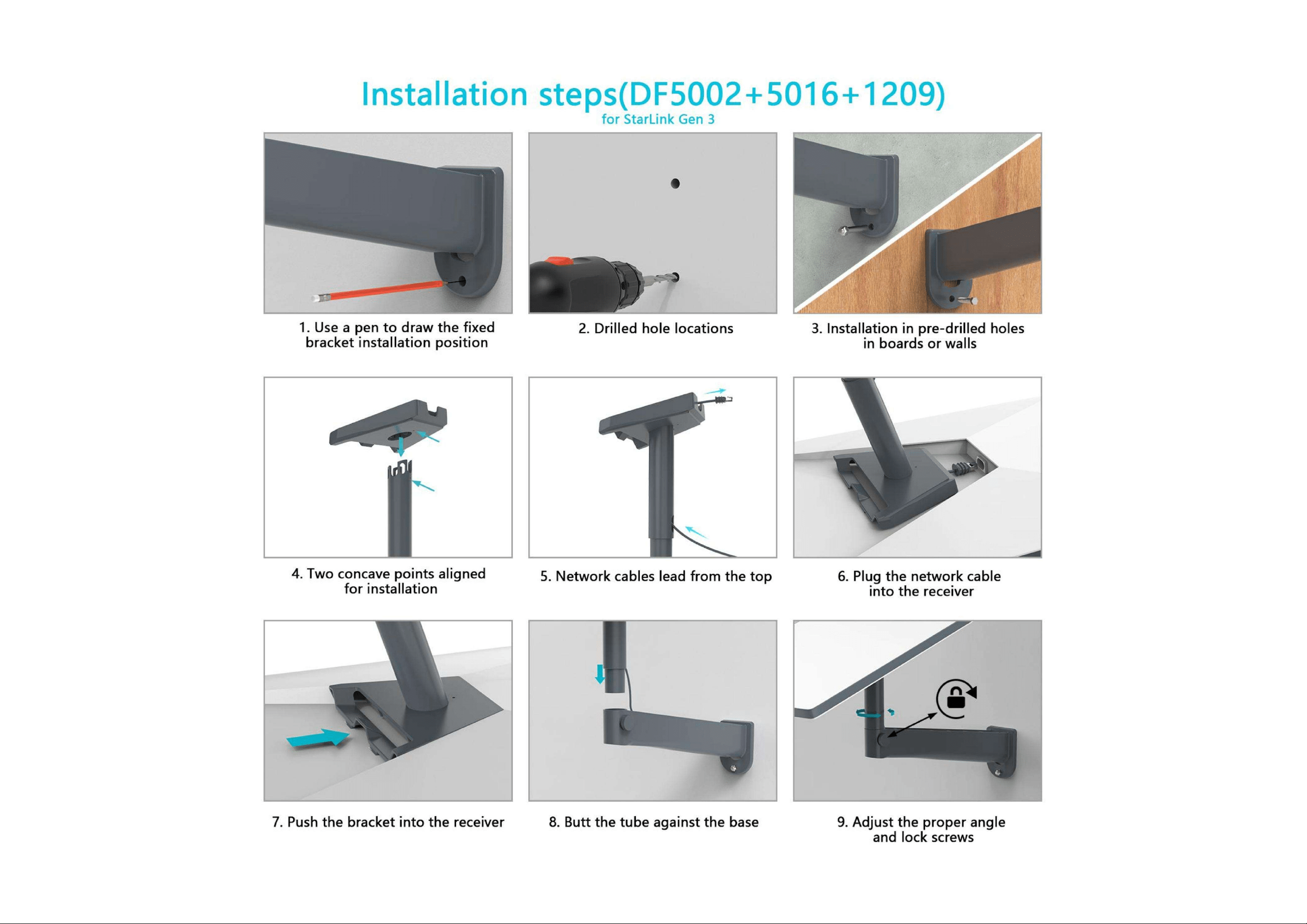 Installation steps(DF5002+5016+1209)
for StarLink Gen 3

1. Use a pen to draw the fixed bracket installation position

2. Drilled hole locations

3. Installation in pre-drilled holes in boards or walls

4. Two concave points aligned for installation

5. Network cables lead from the top

6. Plug the network cable into the receiver

7. Push the bracket into the receiver

8. Butt the tube against the base

9. Adjust the proper angle and lock screws