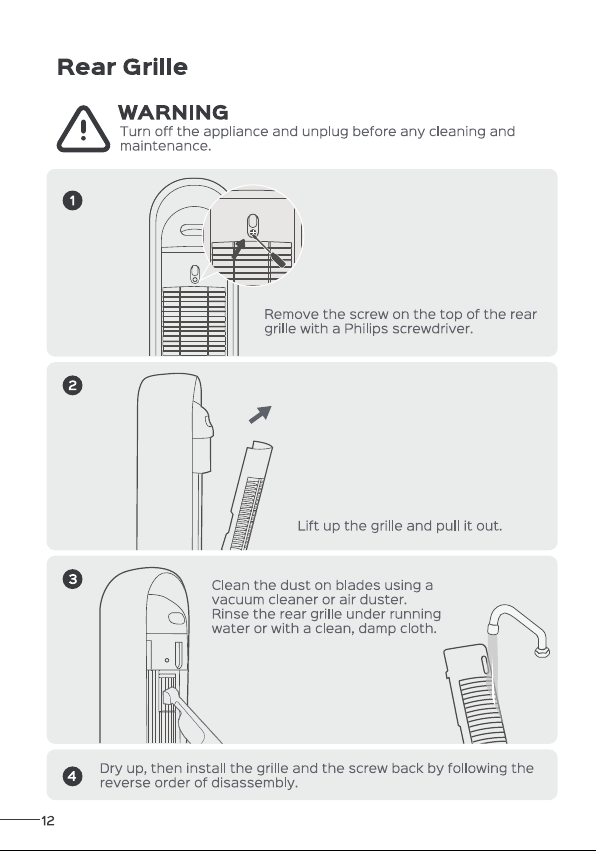 Rear Grille

WARNING
Turn off the appliance and unplug before any cleaning and maintenance.

1
Remove the screw on the top of the rear grille with a Philips screwdriver.

2
Lift up the grille and pull it out.

3
Clean the dust on blades using a vacuum cleaner or air duster.
Rinse the rear grille under running water or with a clean, damp cloth.

4
Dry up, then install the grille and the screw back by following the reverse order of disassembly.

12