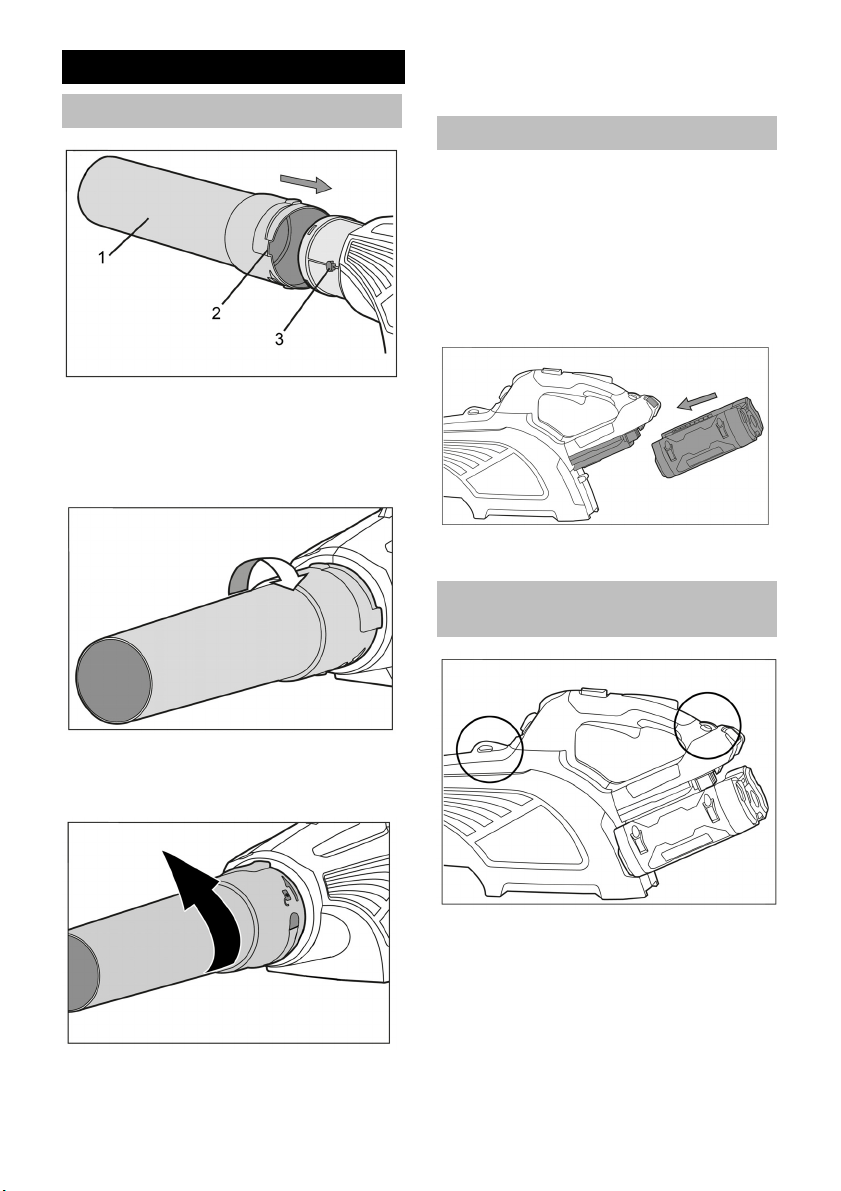 1
2
3