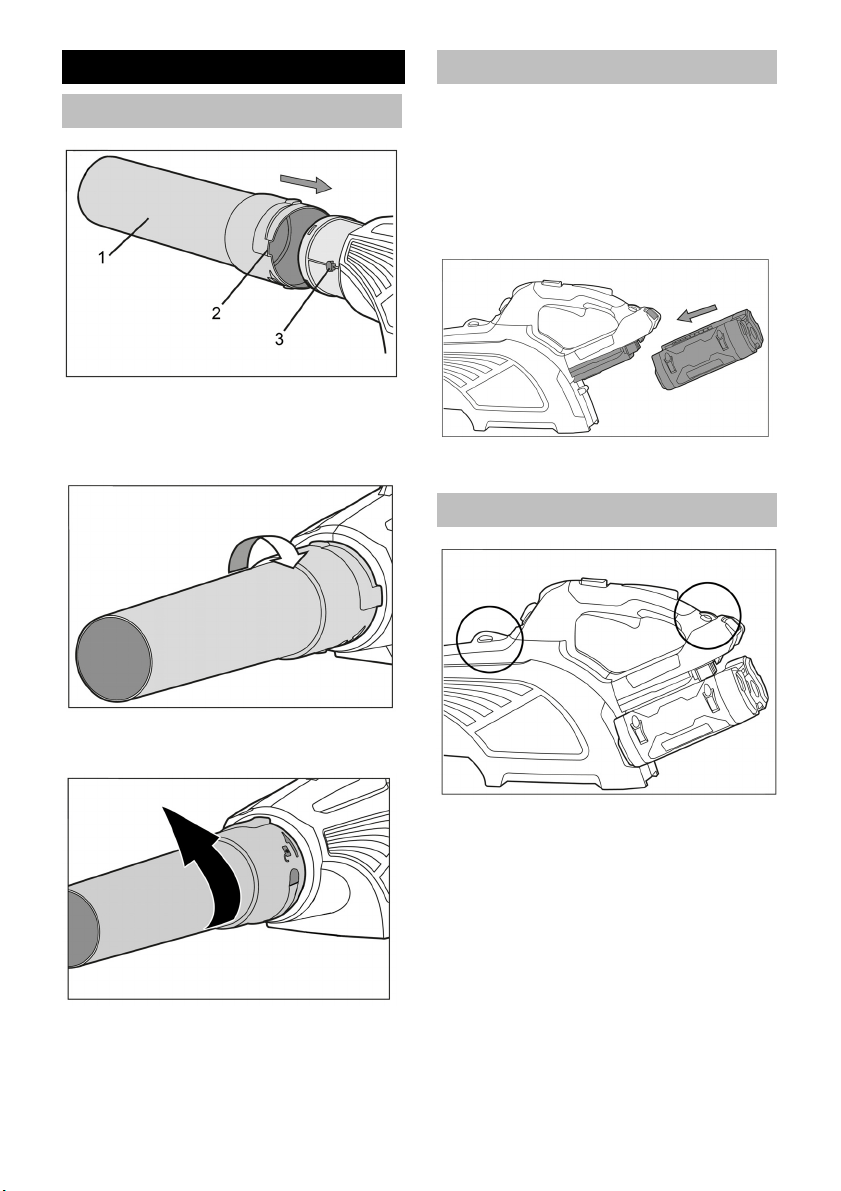 1

2

3