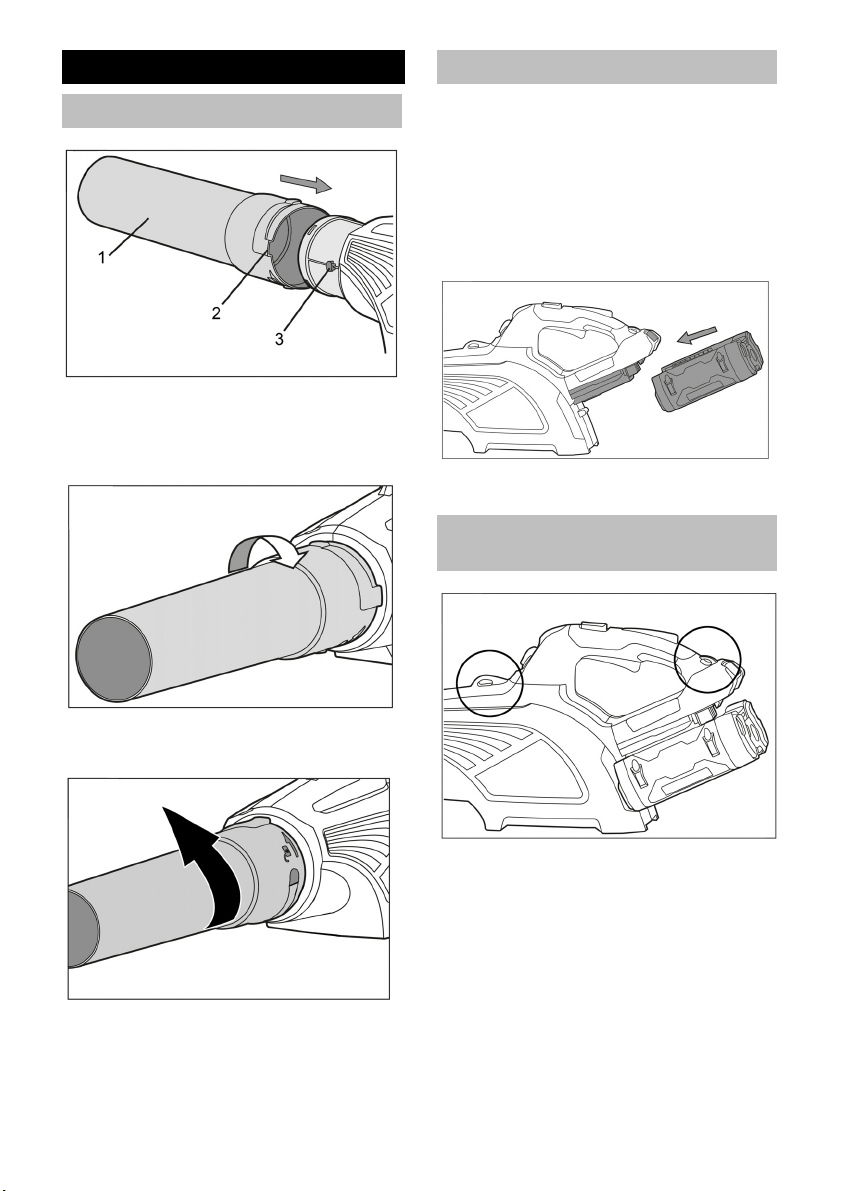 1

2

3