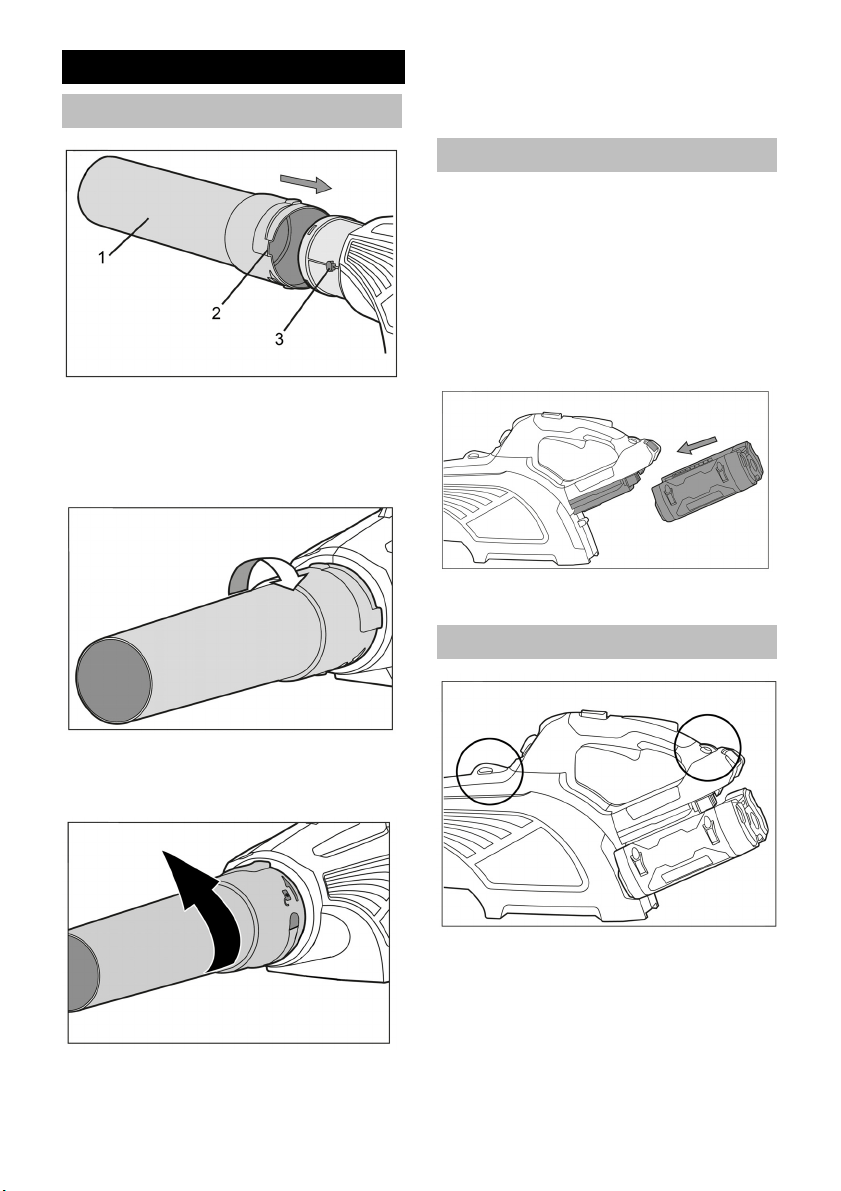 1

2

3