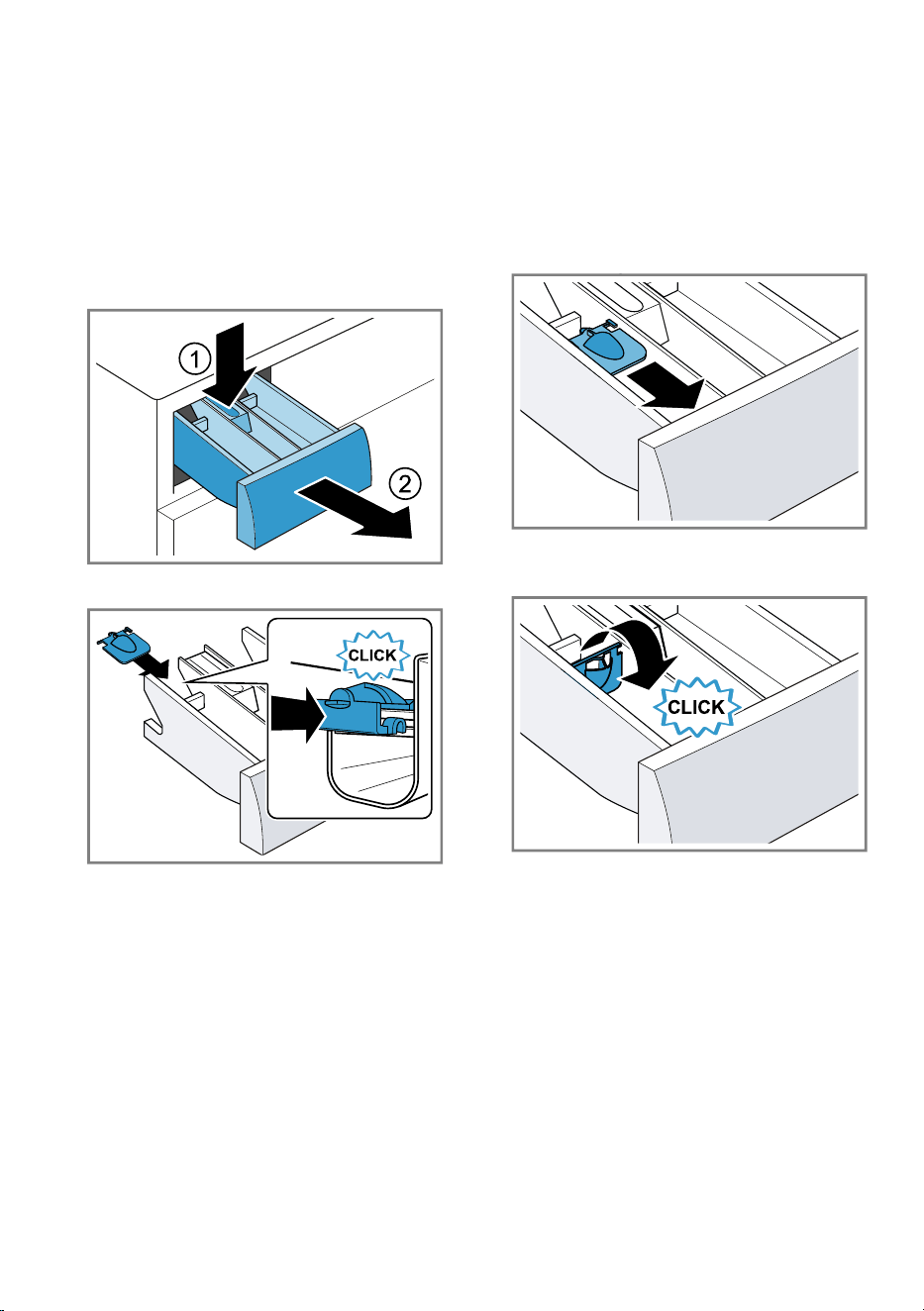 1

2

CLICK

CLICK