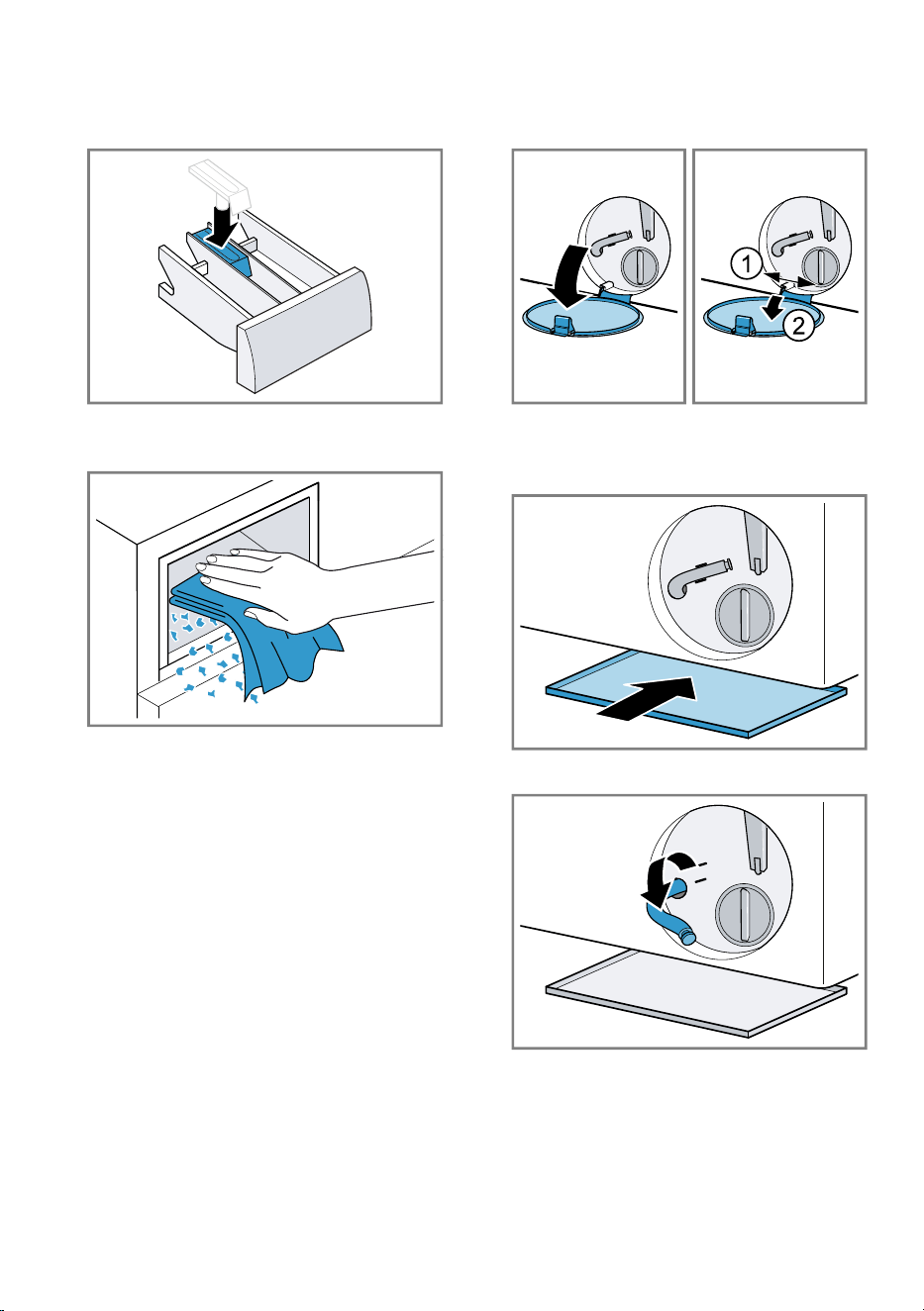 1
2