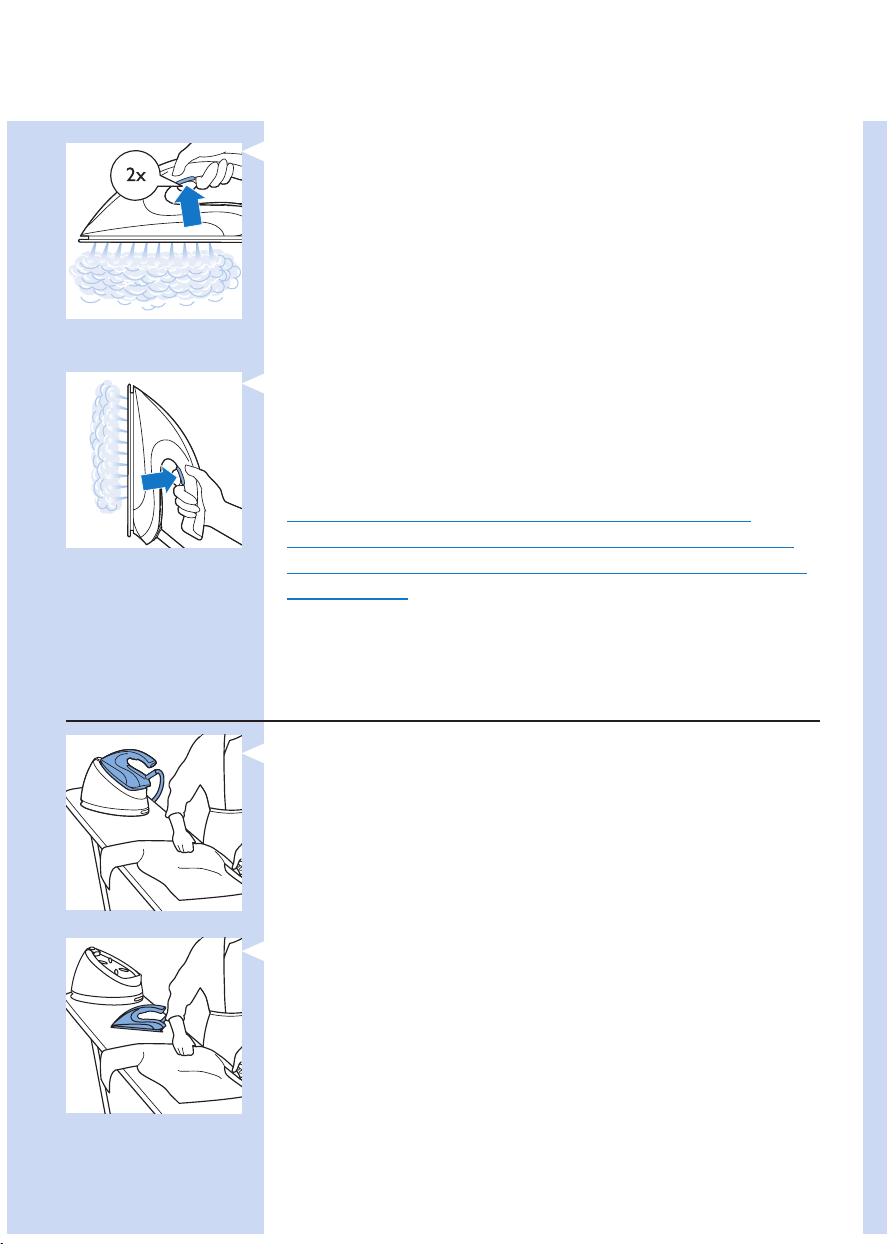 2x