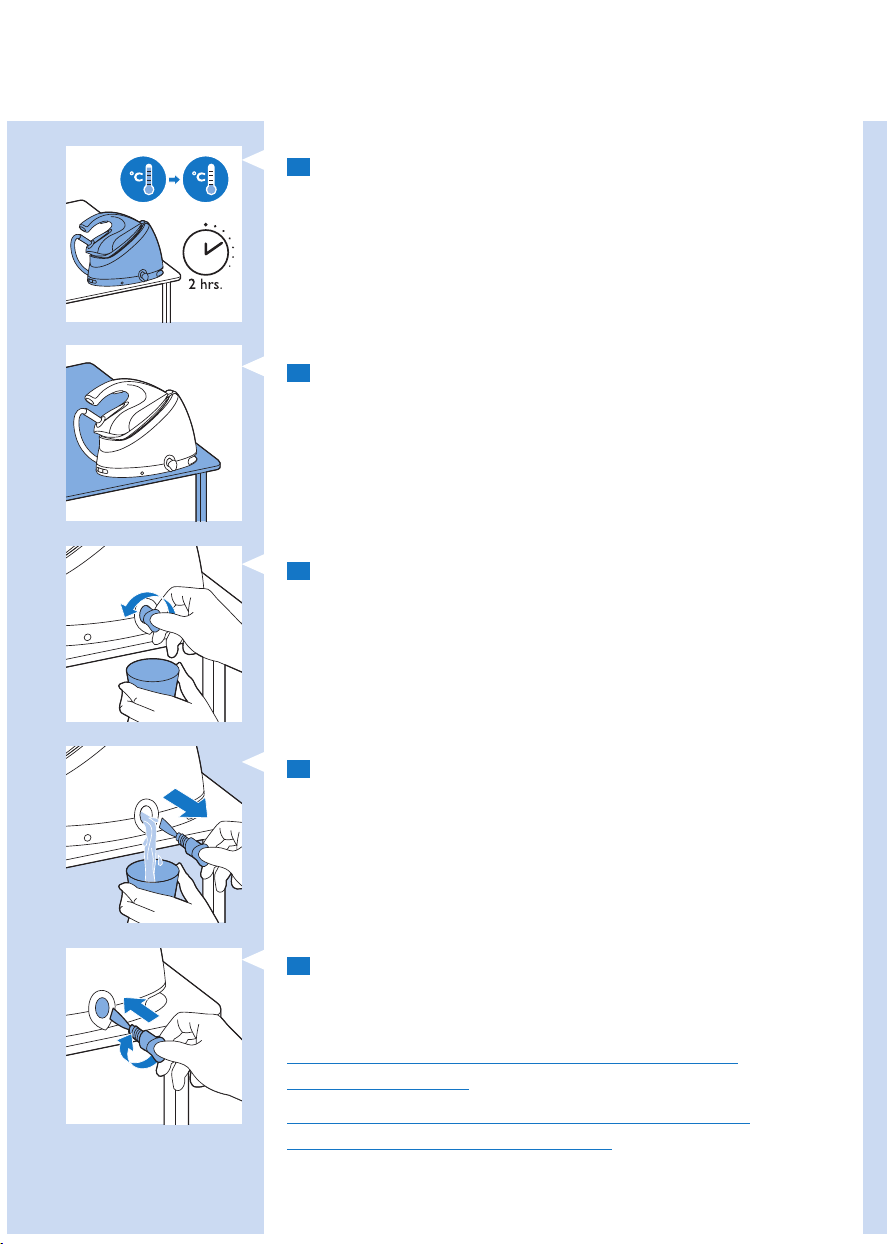 °C °C

2 hrs.