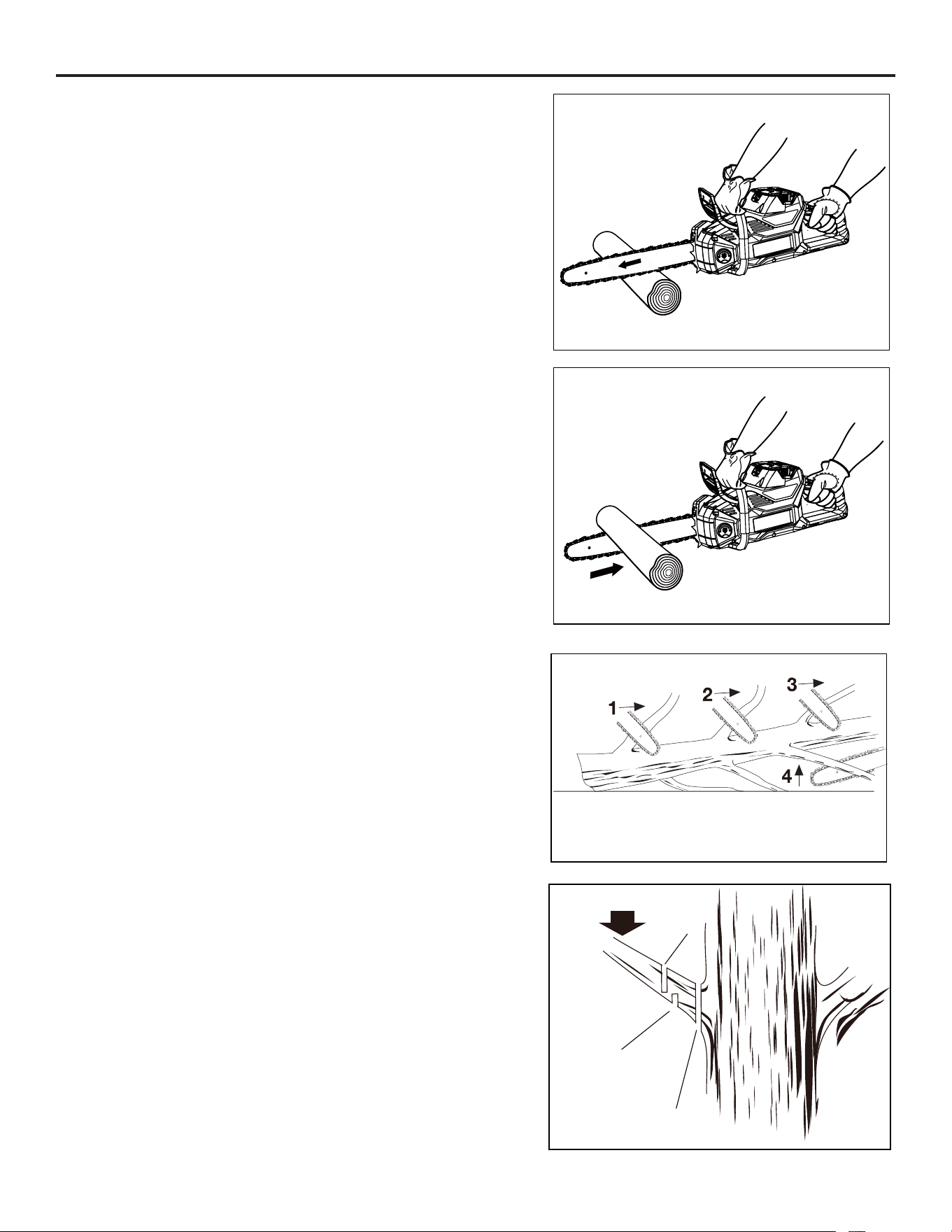 1
2
3
4