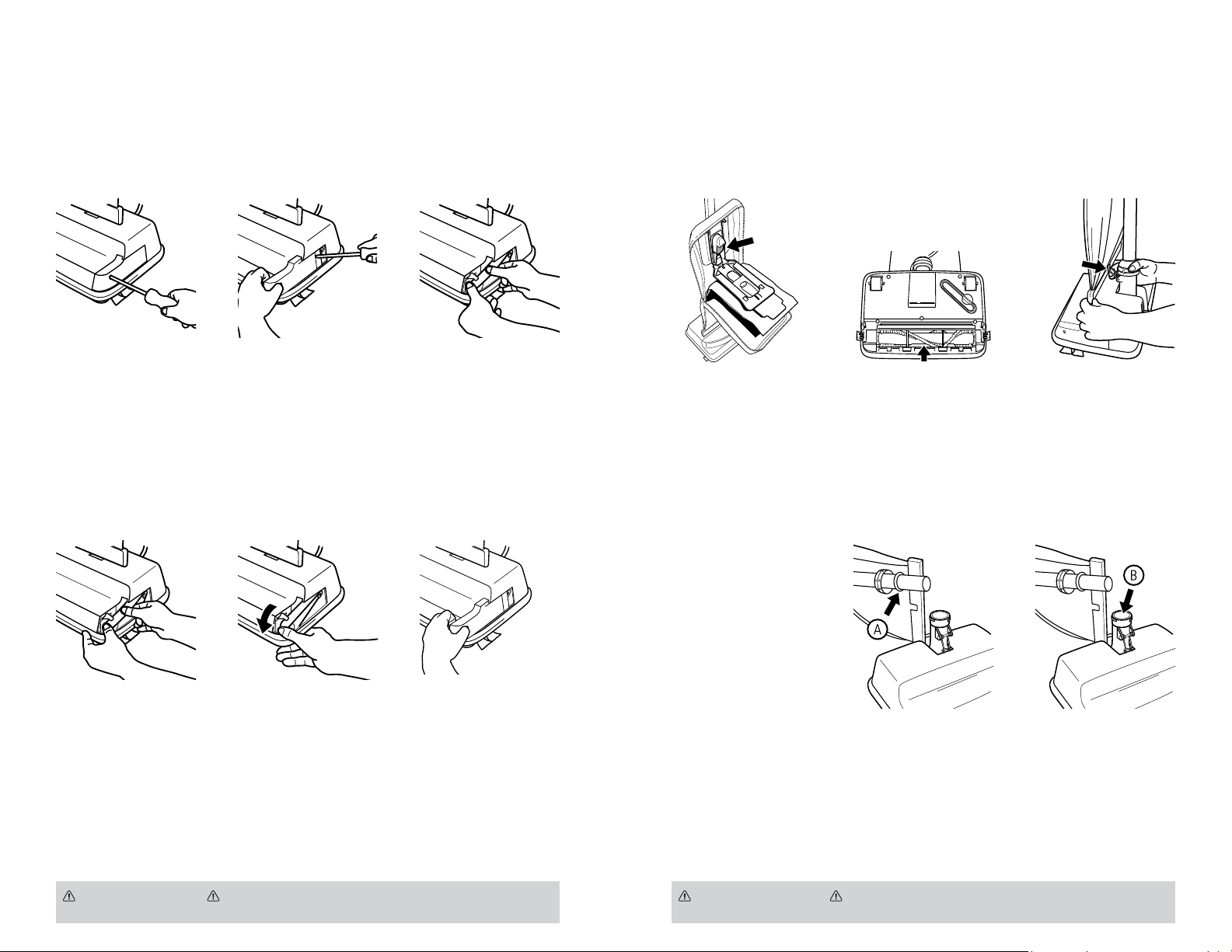 A

B