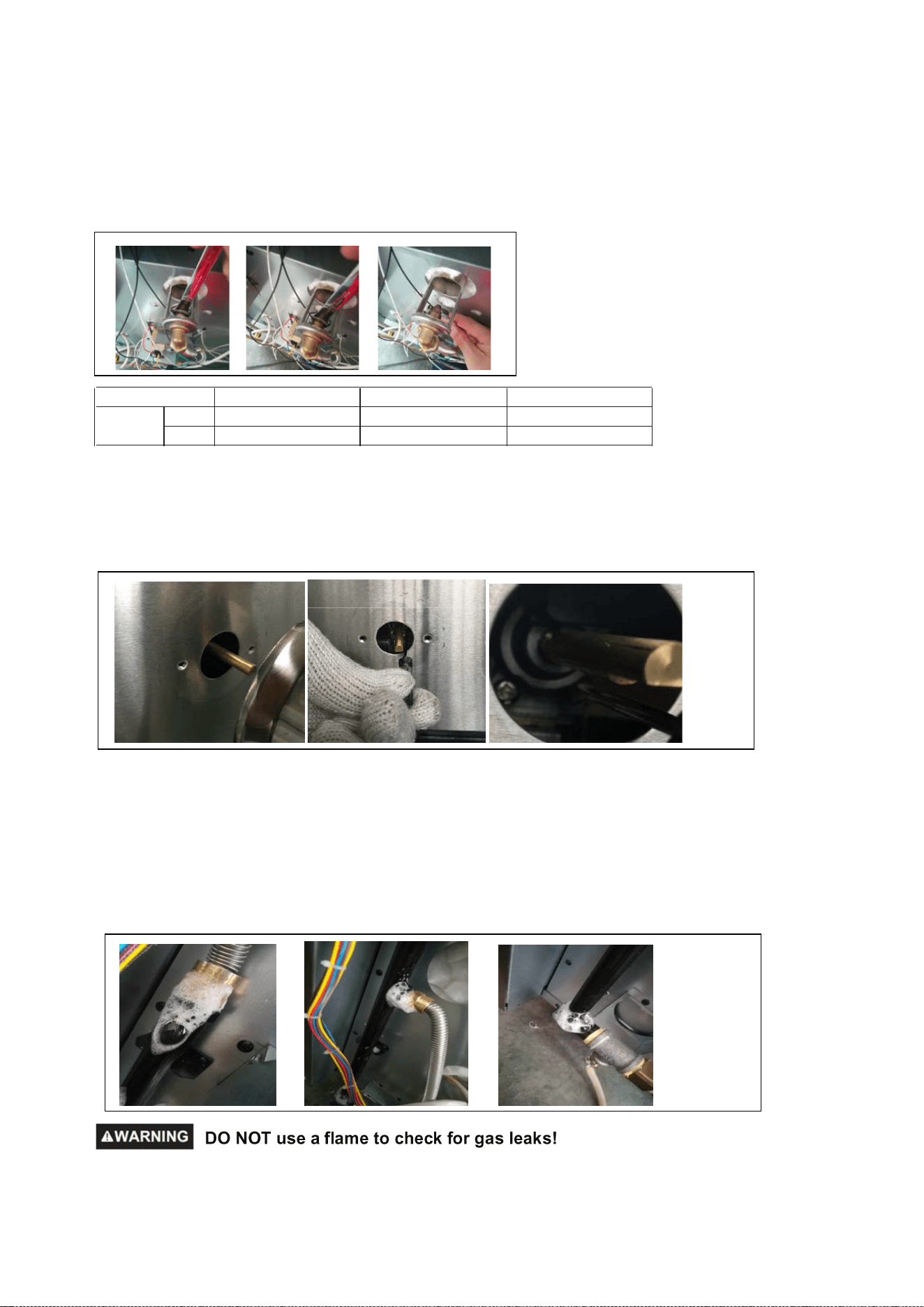 ⚠WARNING DO NOT use a flame to check for gas leaks!