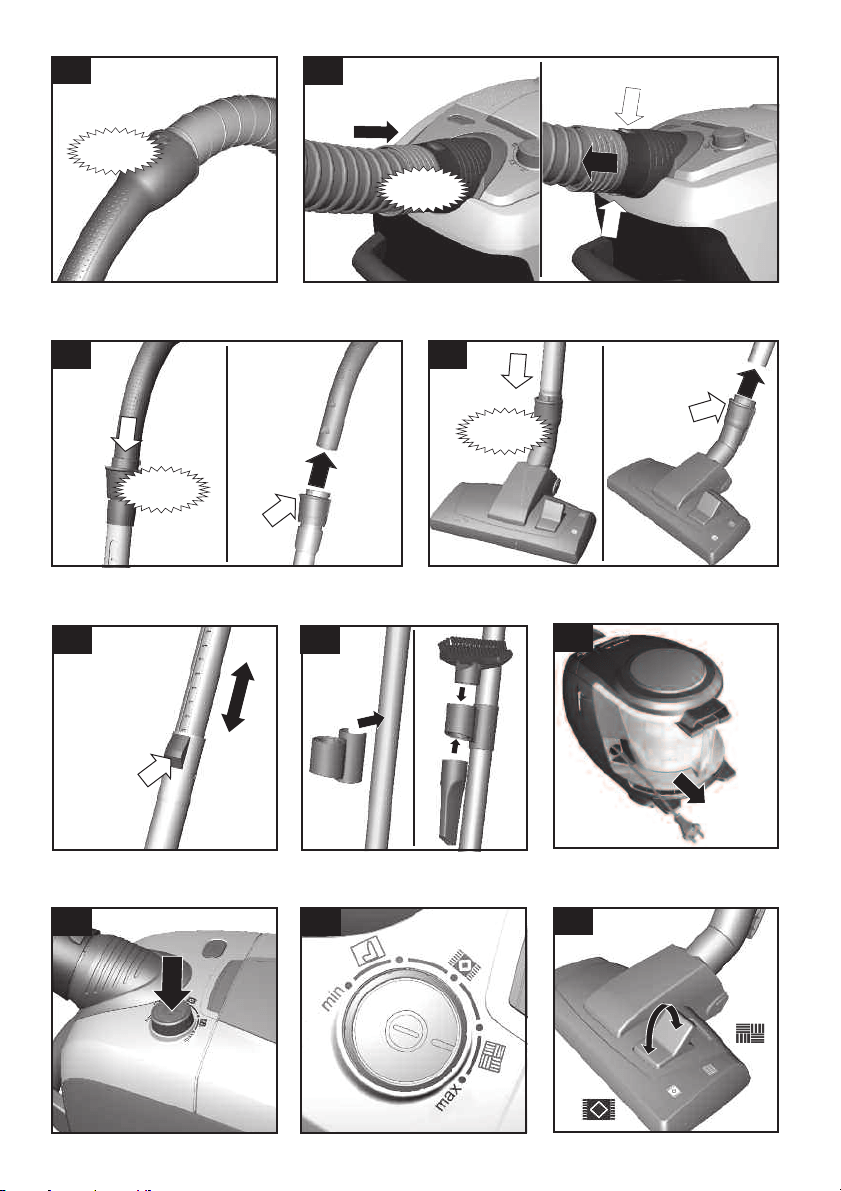 min
max