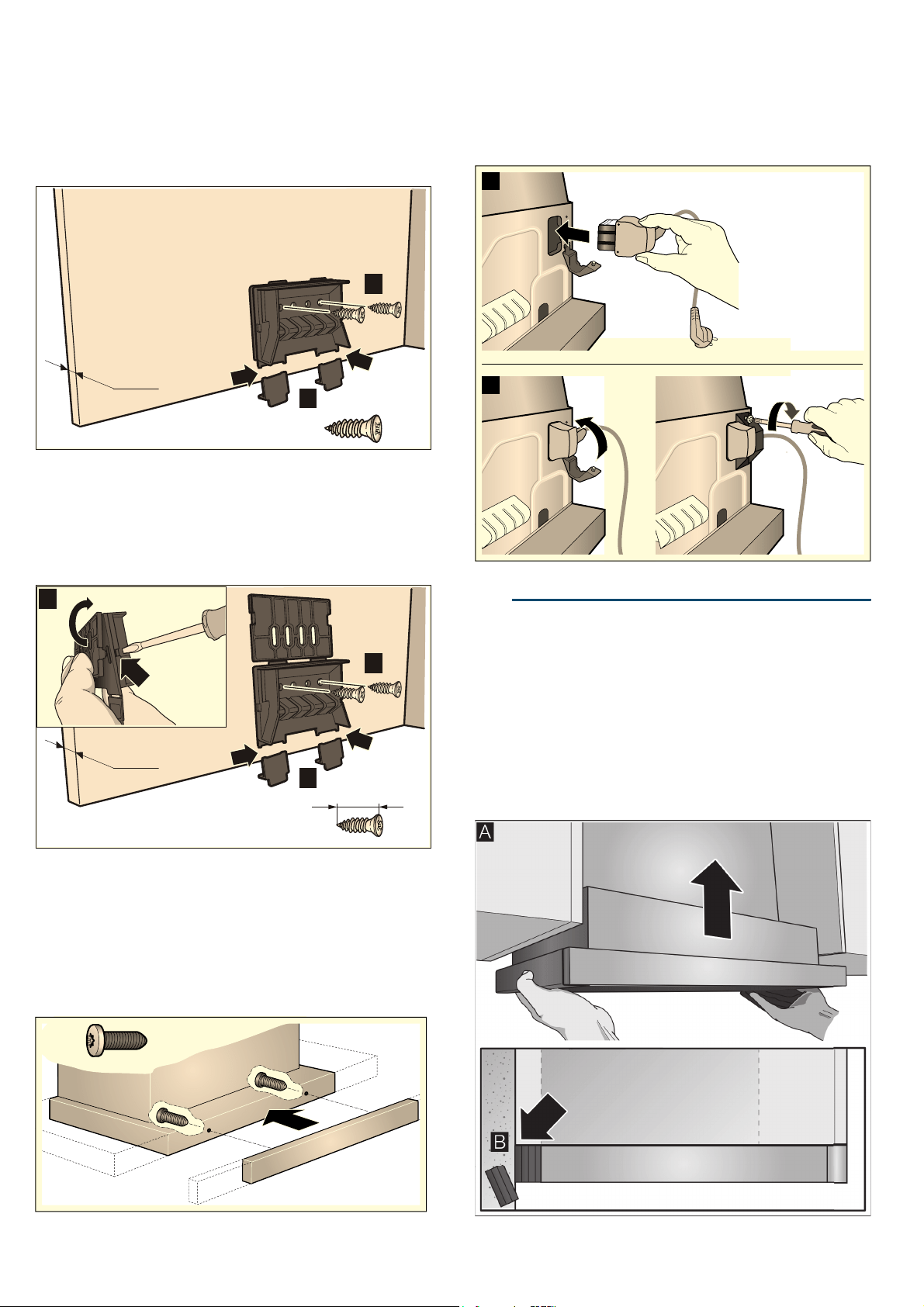 A

B