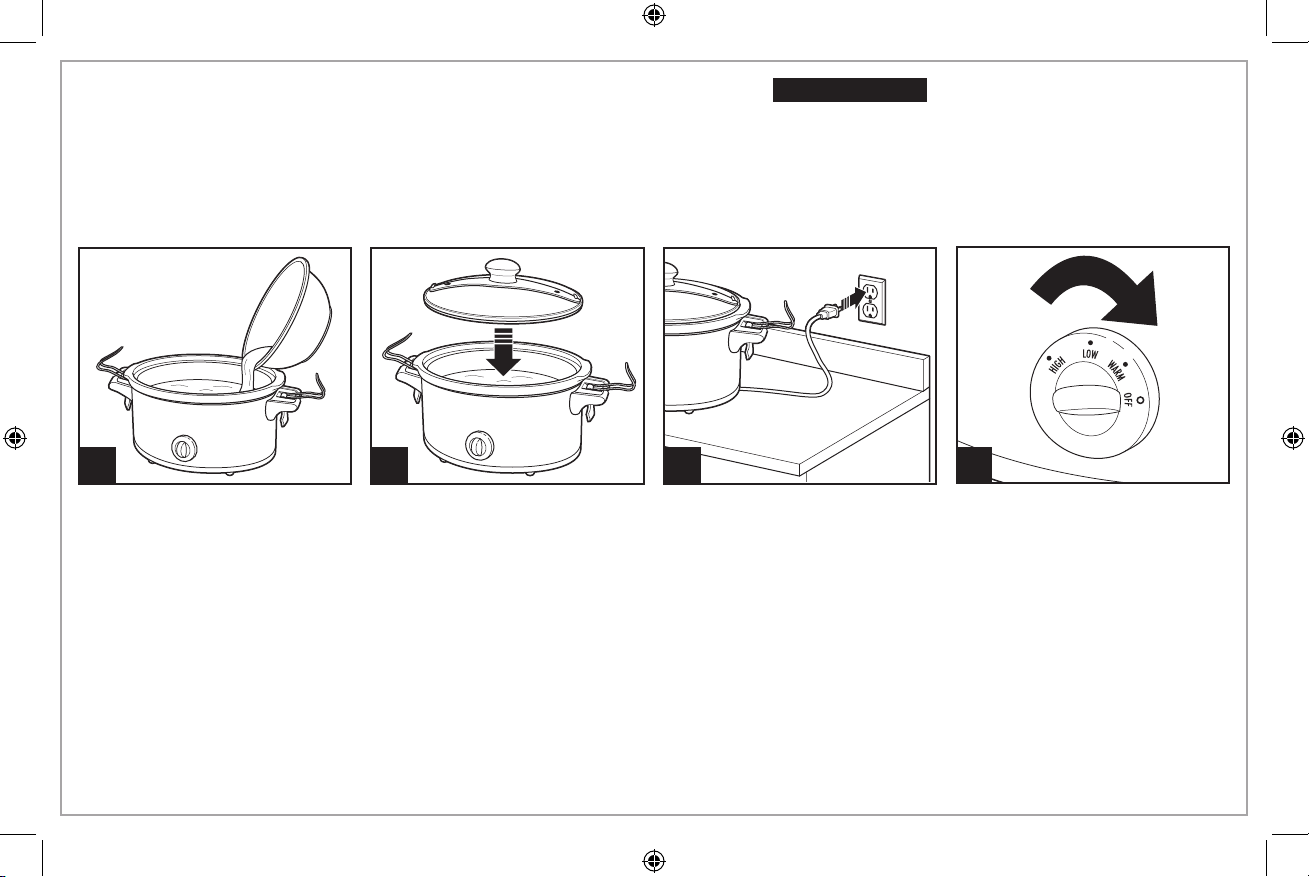 HIGH
LOW
WARM
OFF