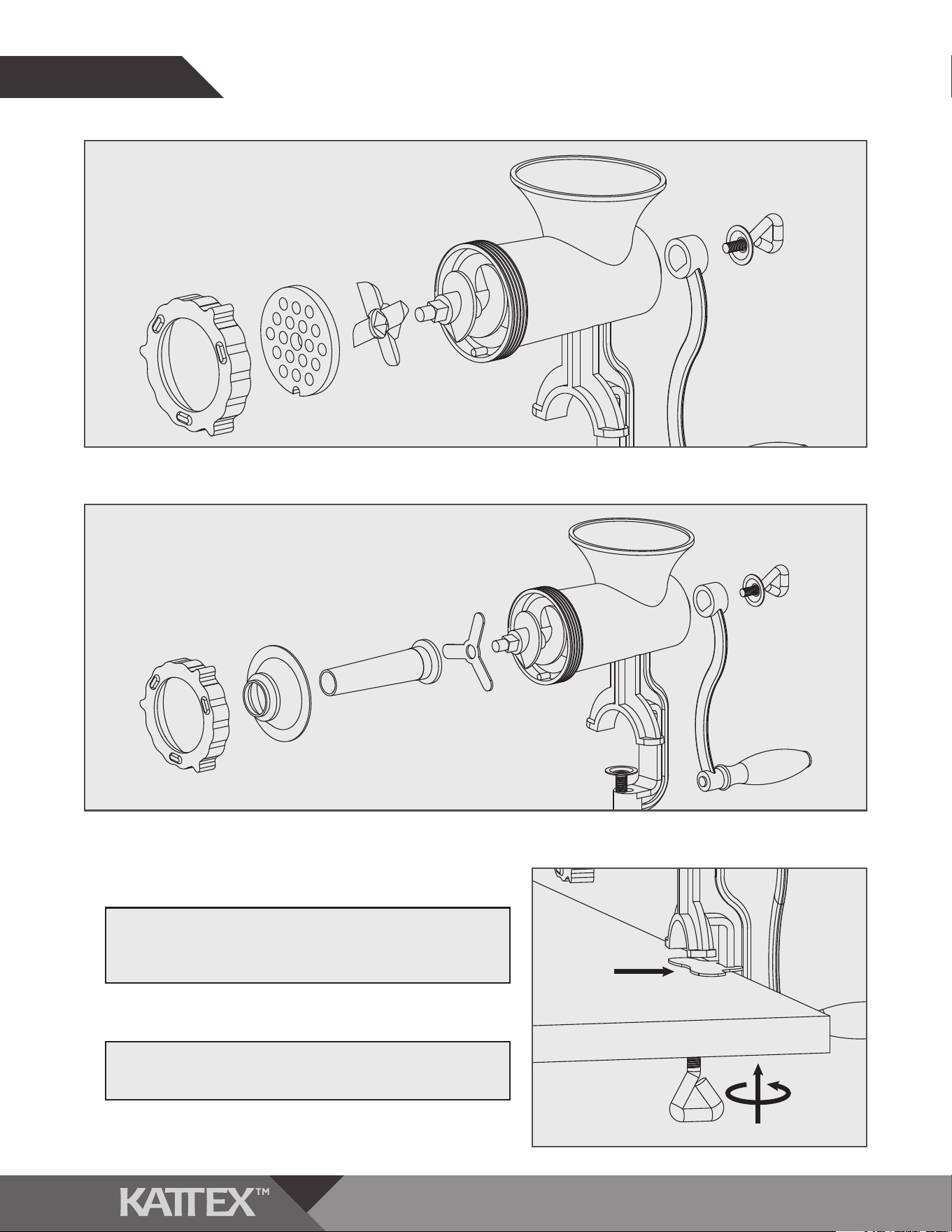 KATTEX™