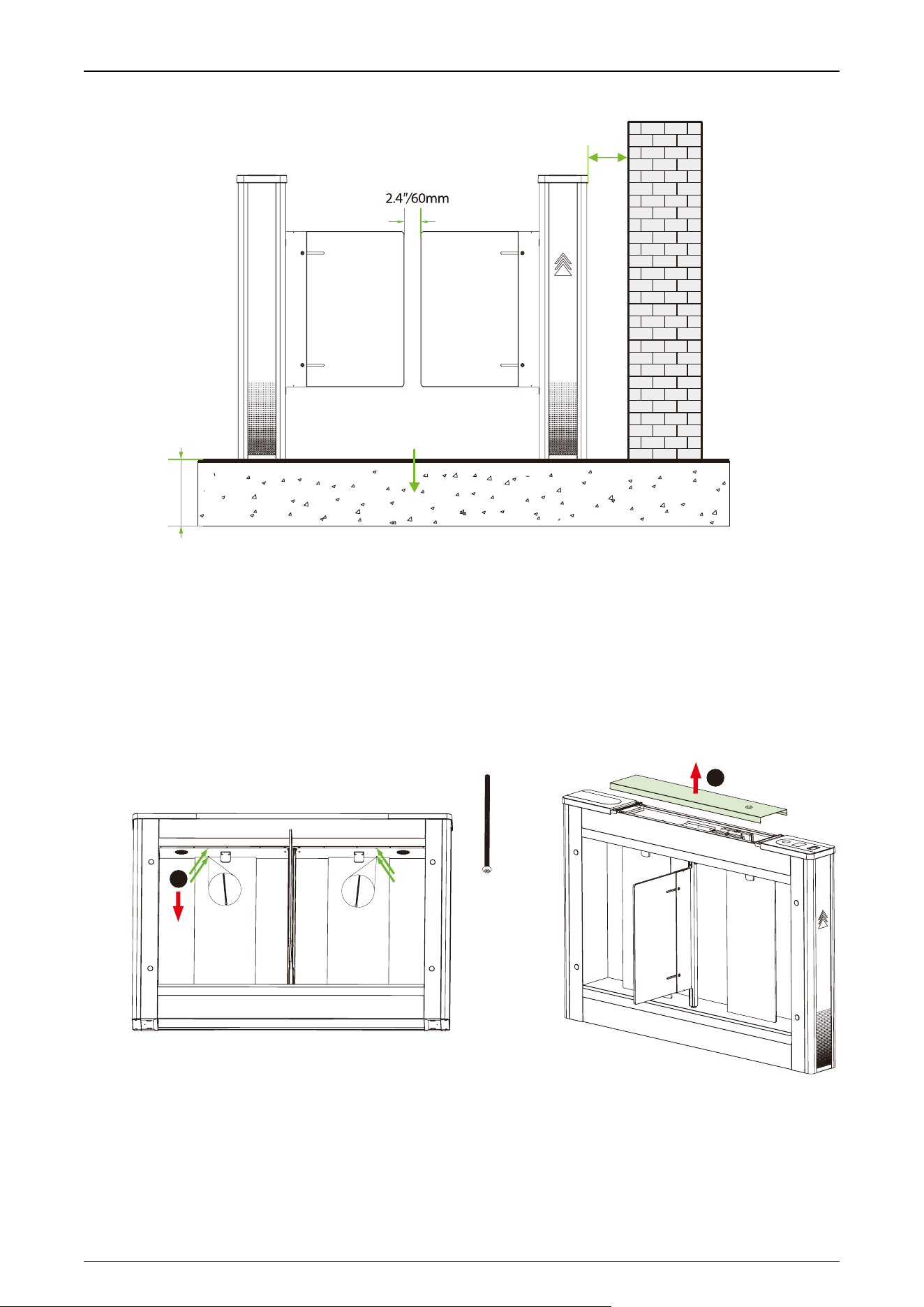 2.4"/60mm