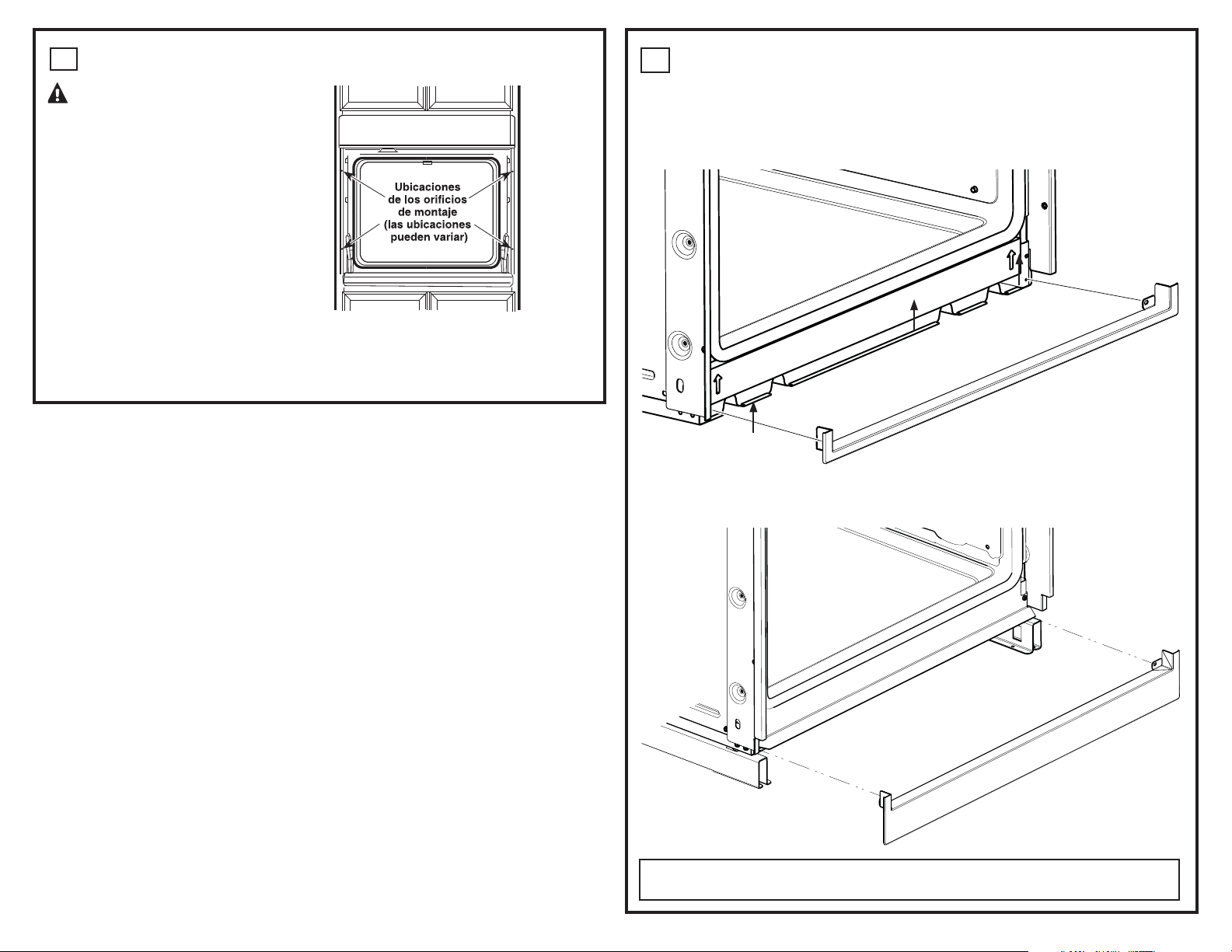 Ubicaciones de los orificios de montaje (las ubicaciones pueden variar)