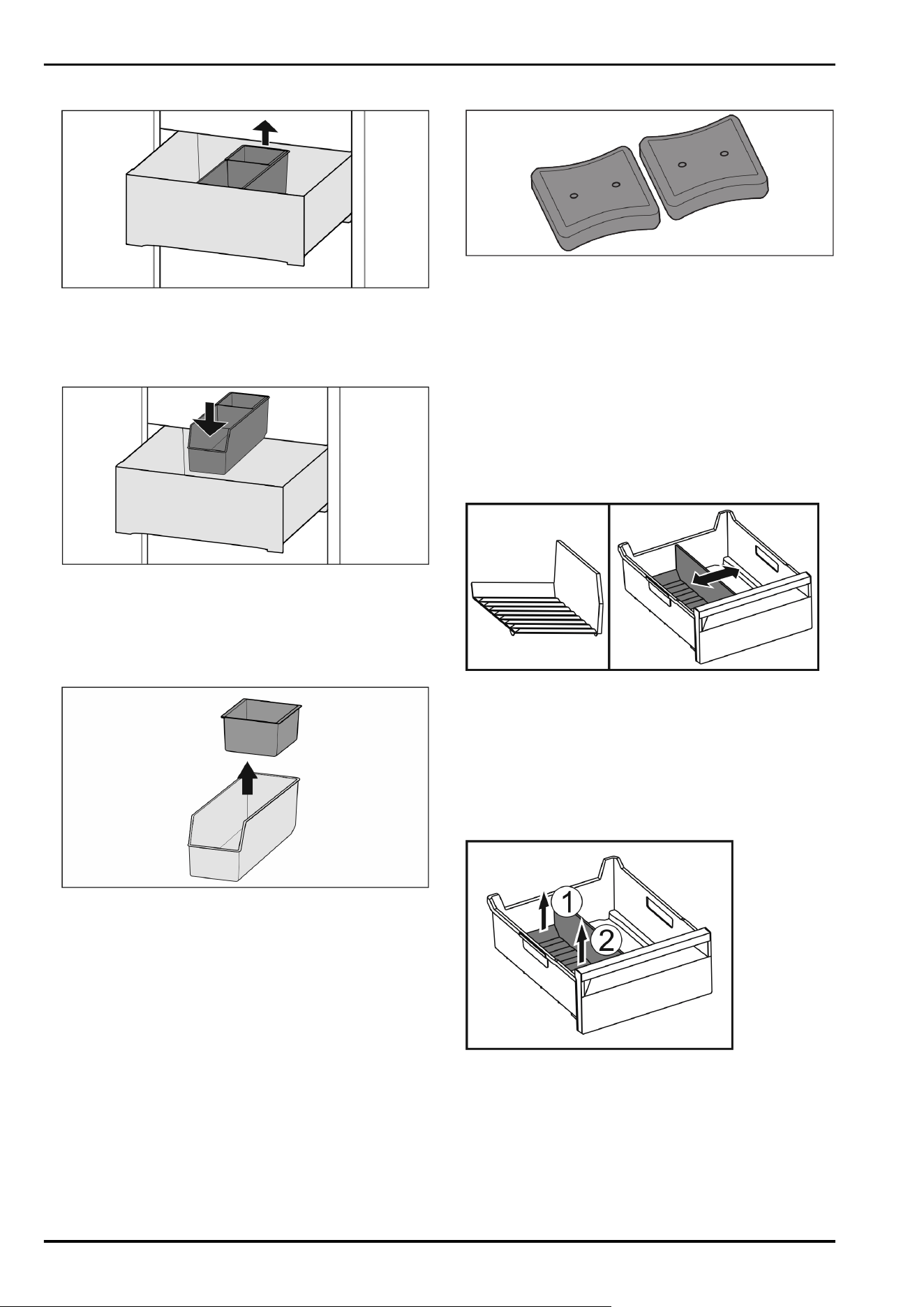 1

2