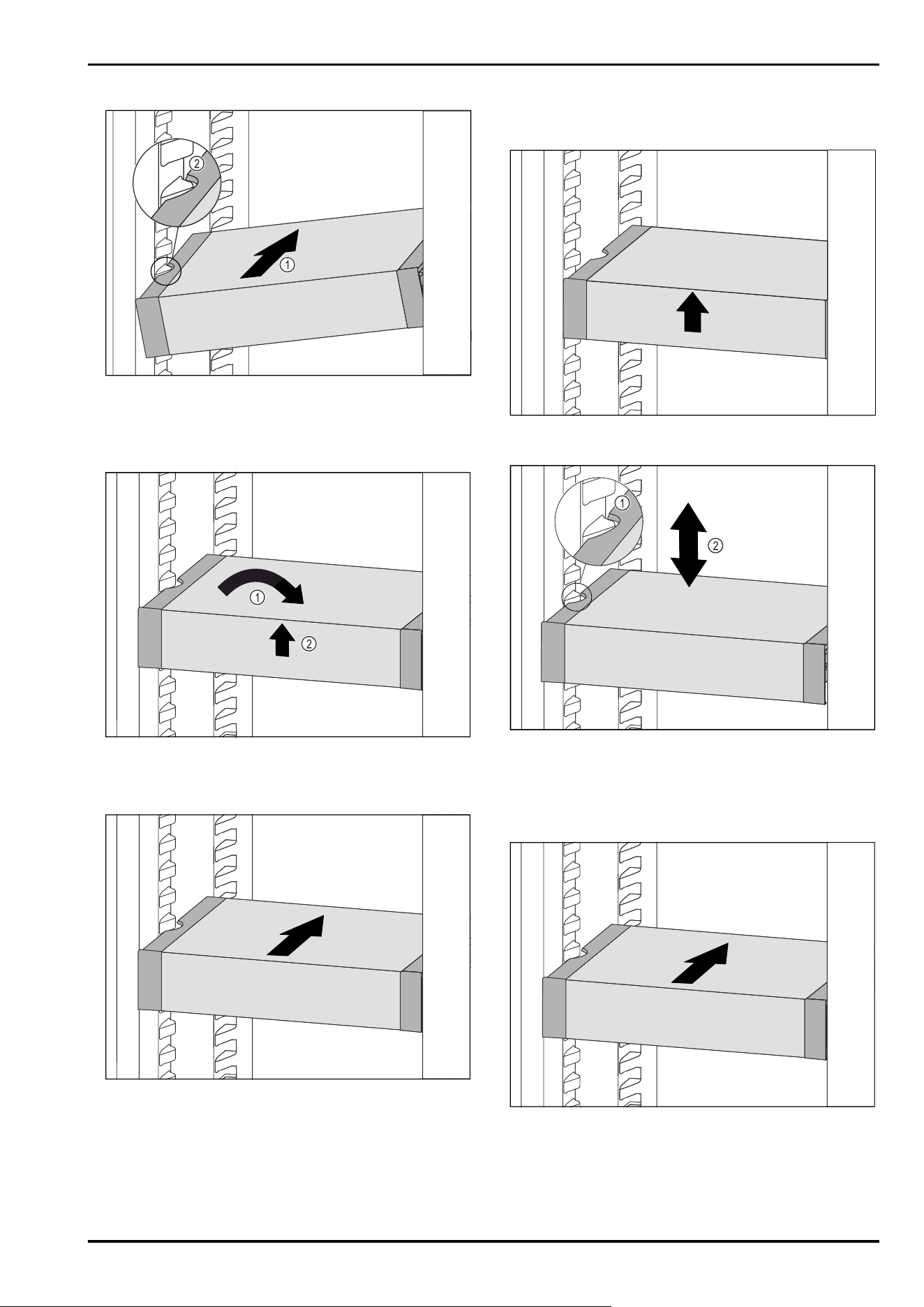 2

1

1

2

1

2