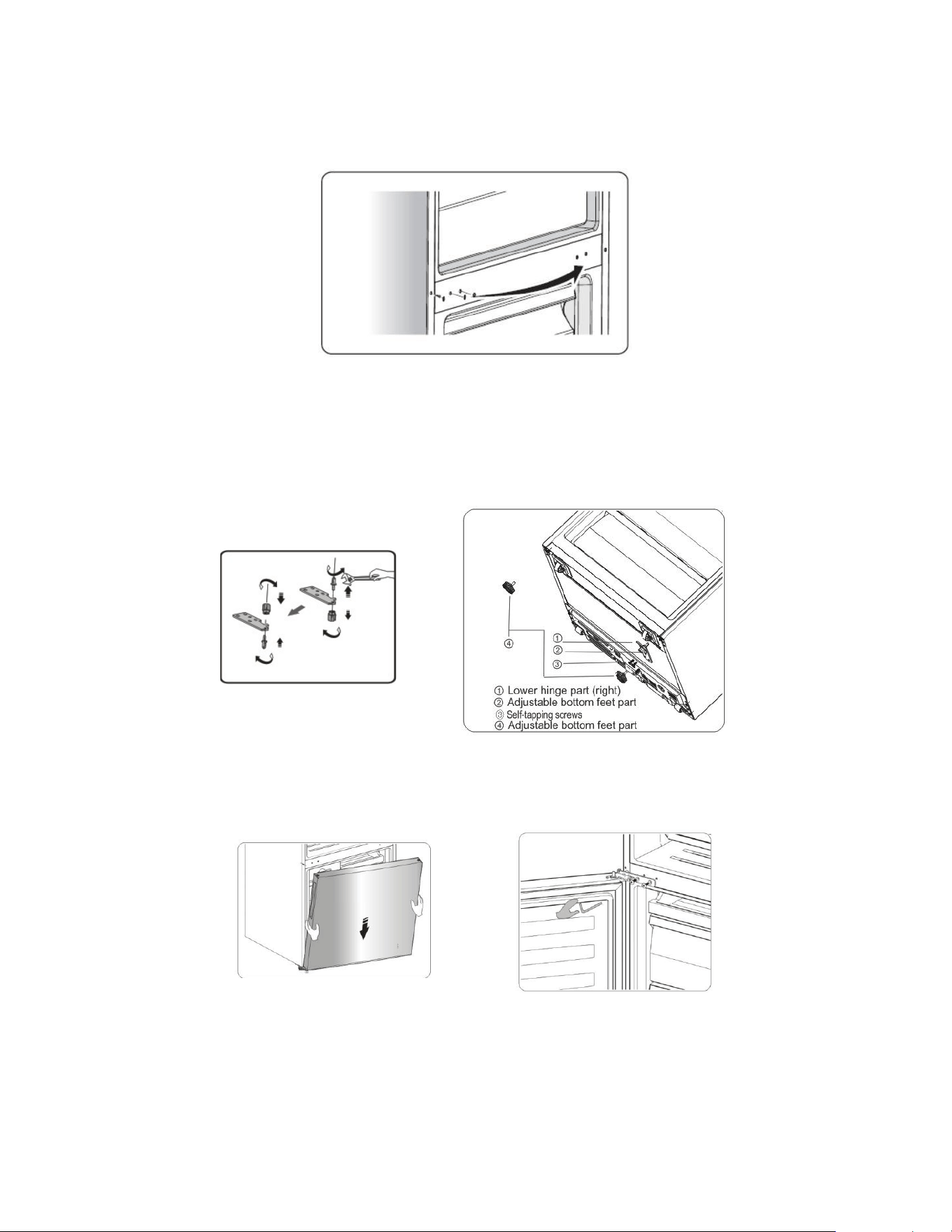 ④

①
②
③

① Lower hinge part (right)
② Adjustable bottom feet part
③ Self-tapping screws
④ Adjustable bottom feet part